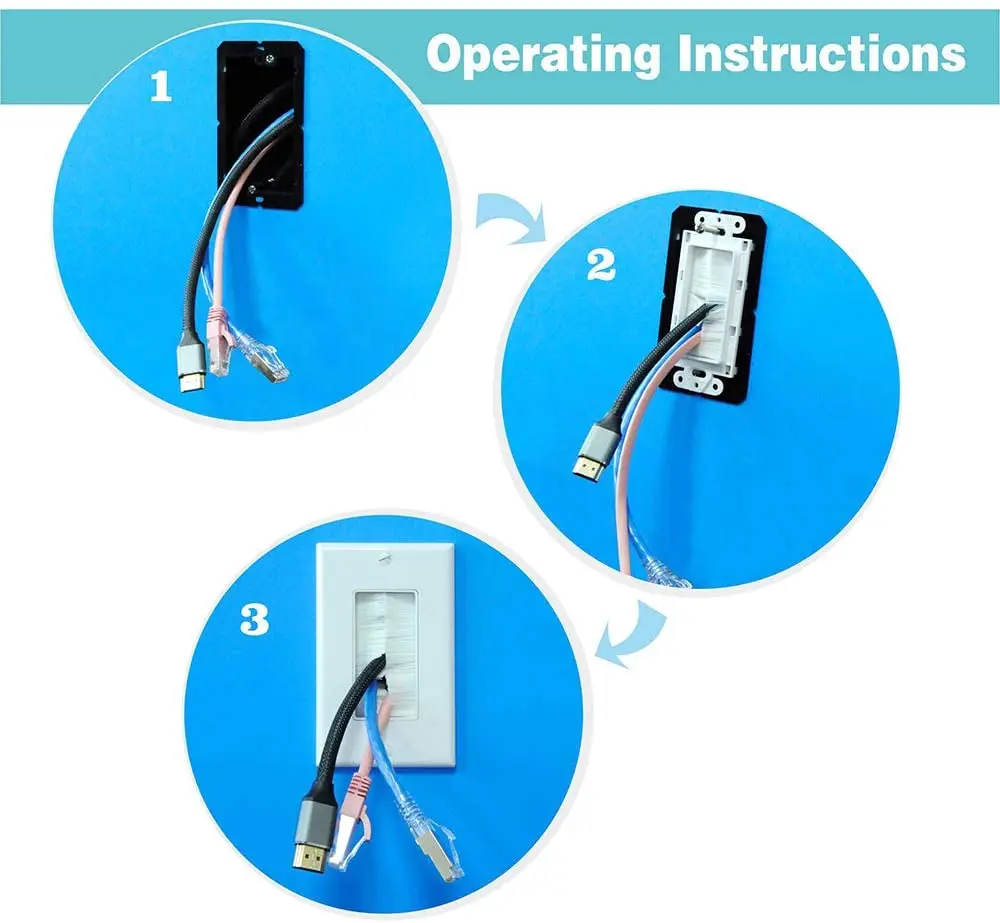 Operating Instructions

1

2

3