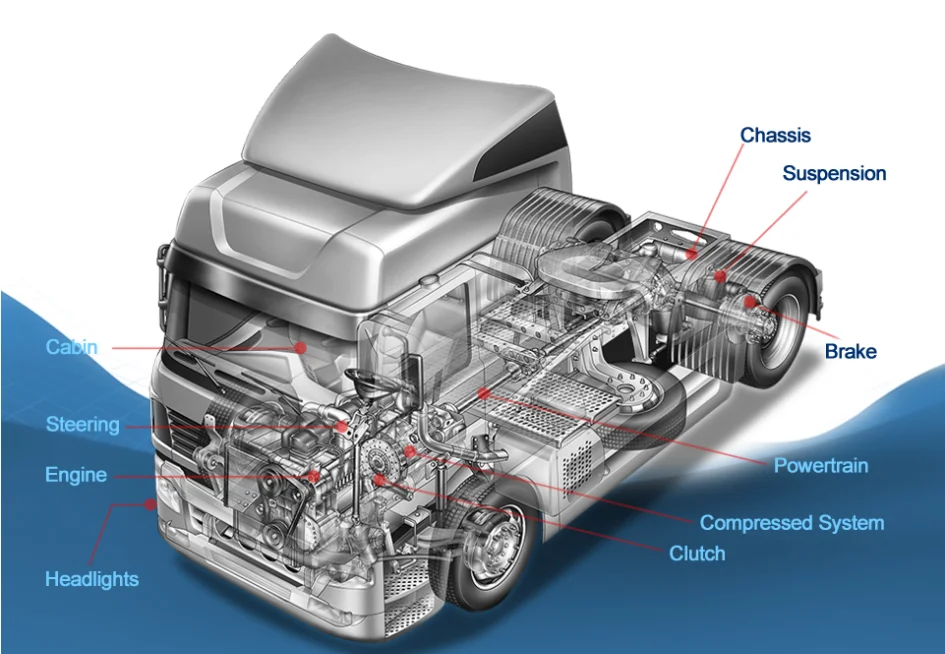 Chassis
Suspension
Brake
Cabin
Steering
Engine
Headlights
Powertrain
Compressed System
Clutch