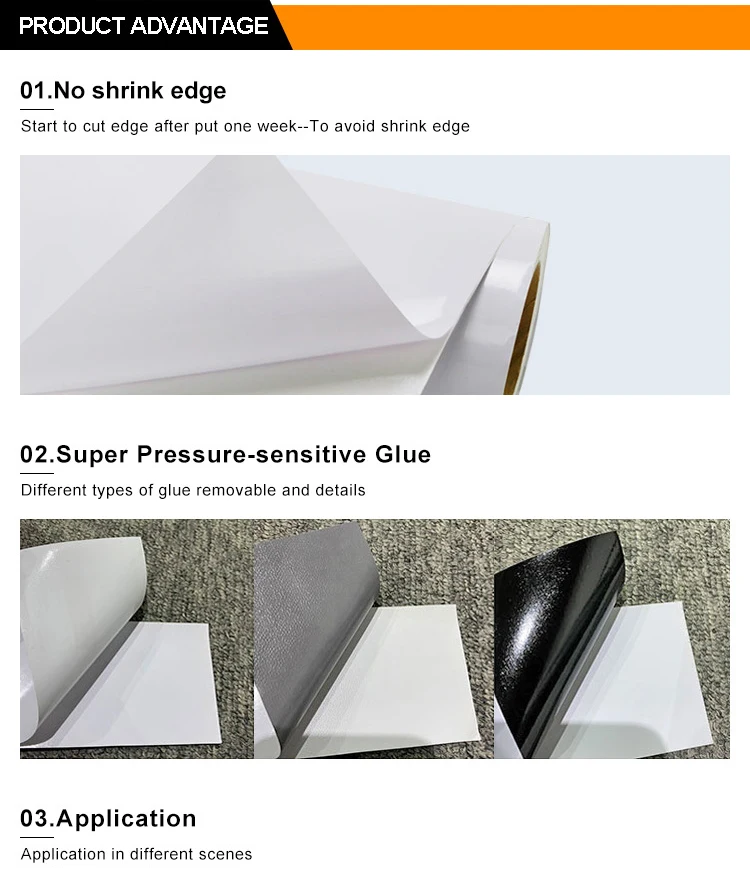 PRODUCT ADVANTAGE

01.No shrink edge

Start to cut edge after put one week--To avoid shrink edge

02.Super Pressure-sensitive Glue

Different types of glue removable and details

03.Application

Application in different scenes