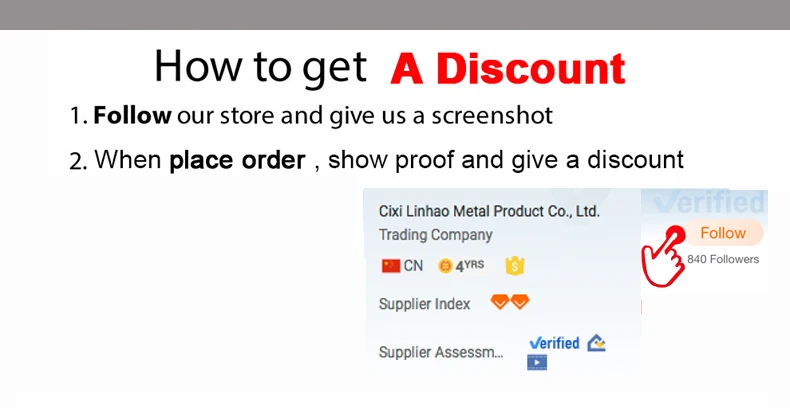 How to get A Discount

1. Follow our store and give us a screenshot

2. When place order , show proof and give a discount

Cixi Linhao Metal Product Co., Ltd.
Trading Company
CN 4YRS
Supplier Index
Supplier Assessm...
Verified

Verified
Follow
840 Followers