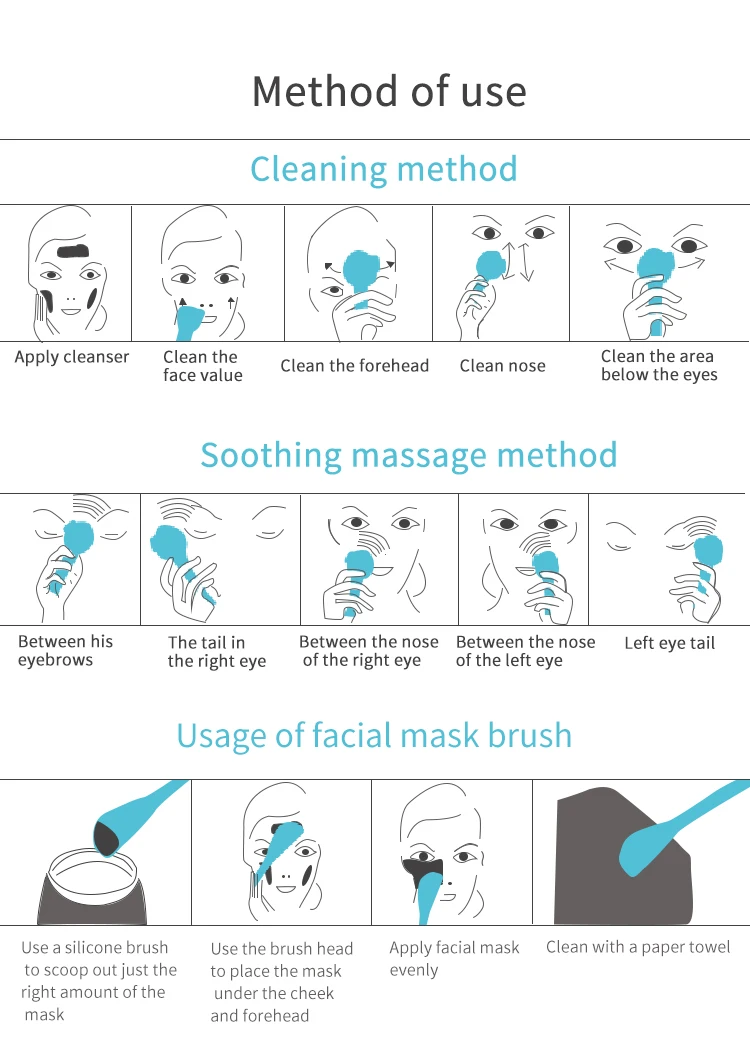 Method of use

Cleaning method

Apply cleanser

Clean the face value

Clean the forehead

Clean nose

Clean the area below the eyes

Soothing massage method

Between his eyebrows

The tail in the right eye

Between the nose of the right eye

Between the nose of the left eye

Left eye tail

Usage of facial mask brush

Use a silicone brush to scoop out just the right amount of the mask

Use the brush head to place the mask under the cheek and forehead

Apply facial mask evenly

Clean with a paper towel