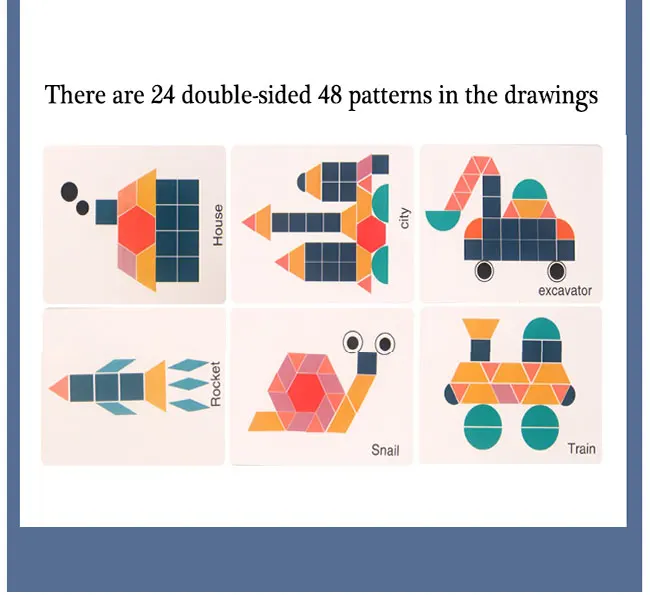 There are 24 double-sided 48 patterns in the drawings

House

city

excavator

Rocket

Snail

Train