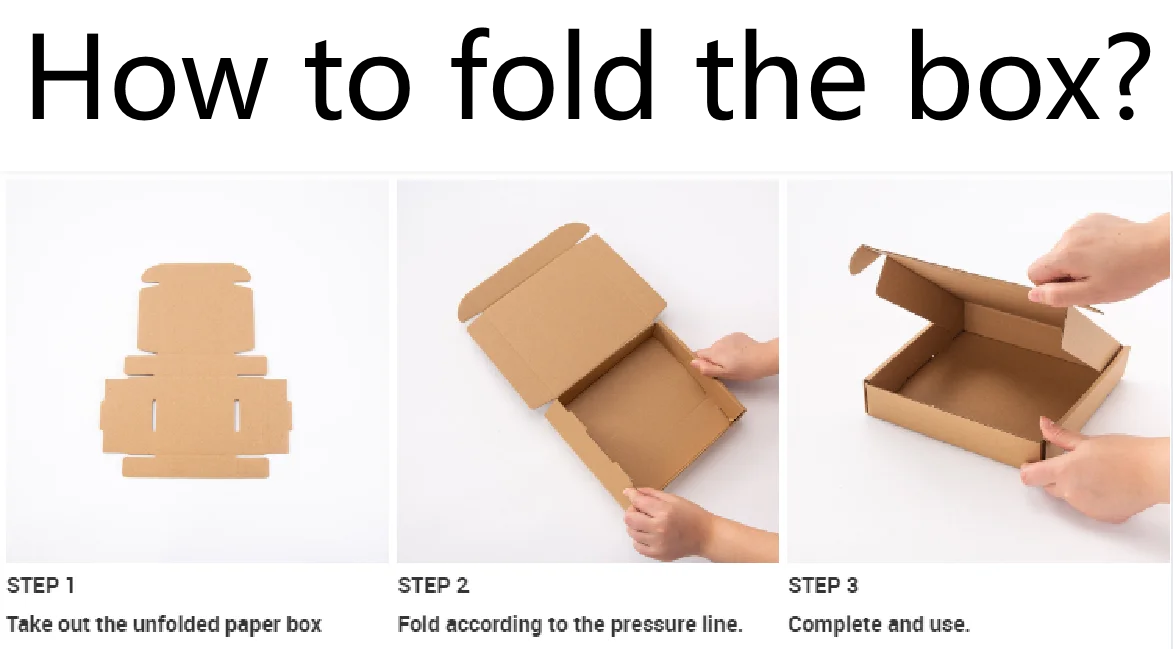 How to fold the box?

STEP 1
Take out the unfolded paper box

STEP 2
Fold according to the pressure line.

STEP 3
Complete and use.