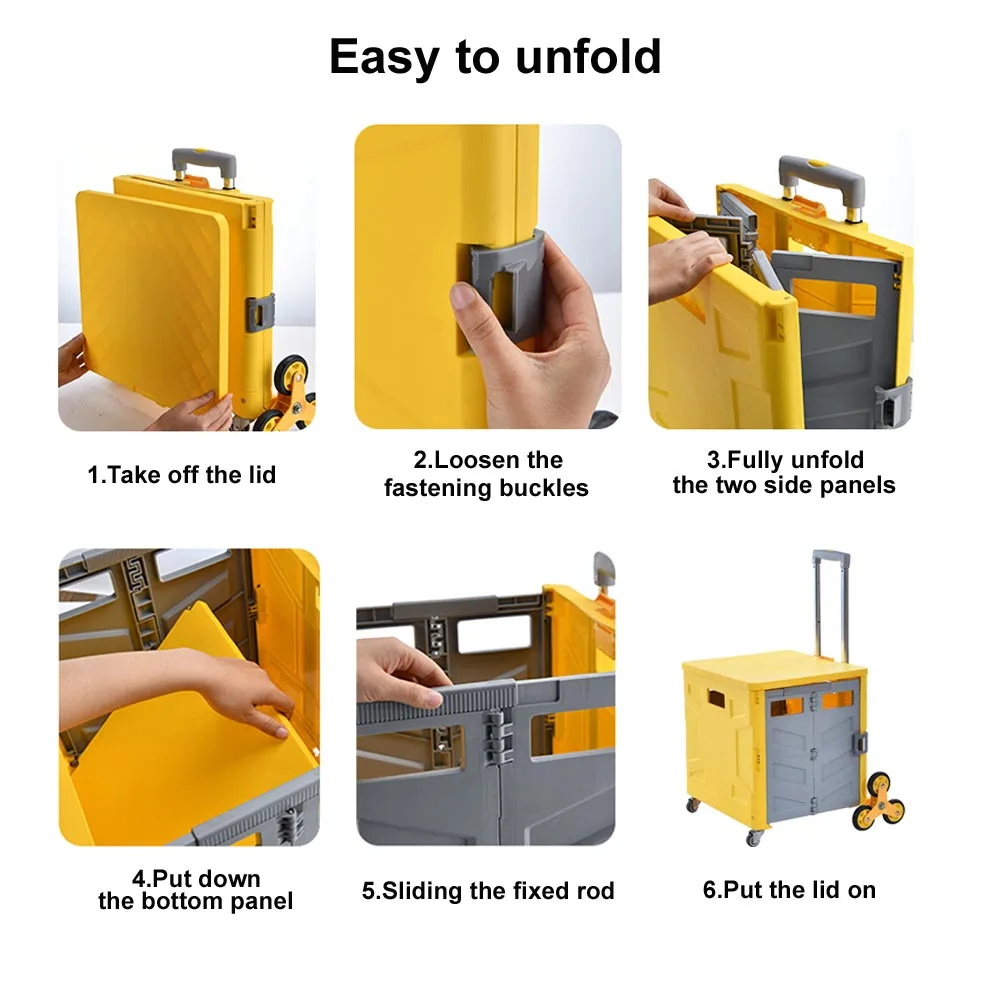 Easy to unfold

1.Take off the lid

2.Loosen the fastening buckles

3.Fully unfold the two side panels

4.Put down the bottom panel

5.Sliding the fixed rod

6.Put the lid on