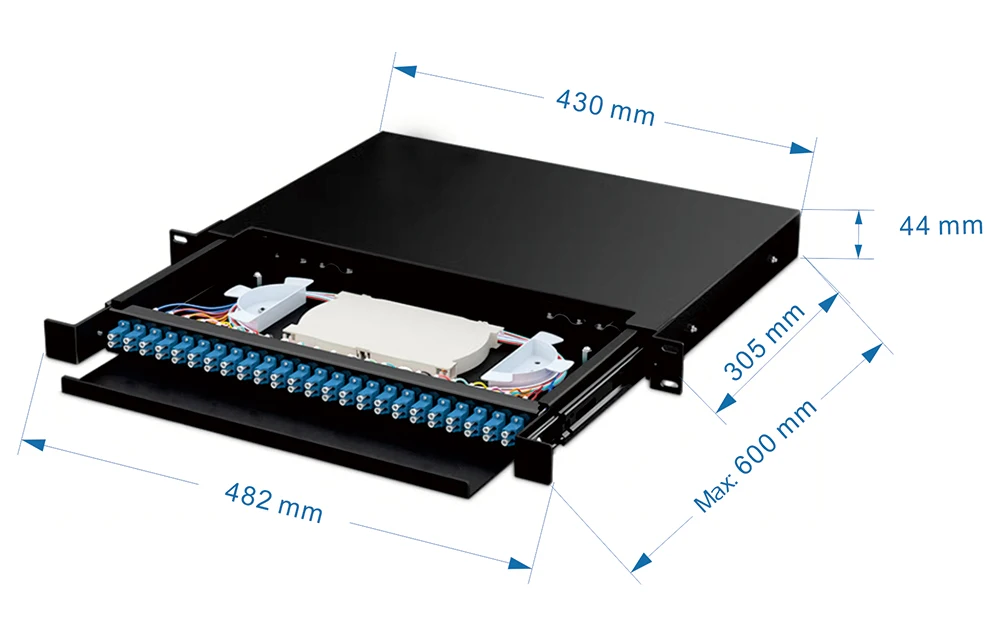 430 mm

44 mm

305 mm

Max: 600 mm

482 mm