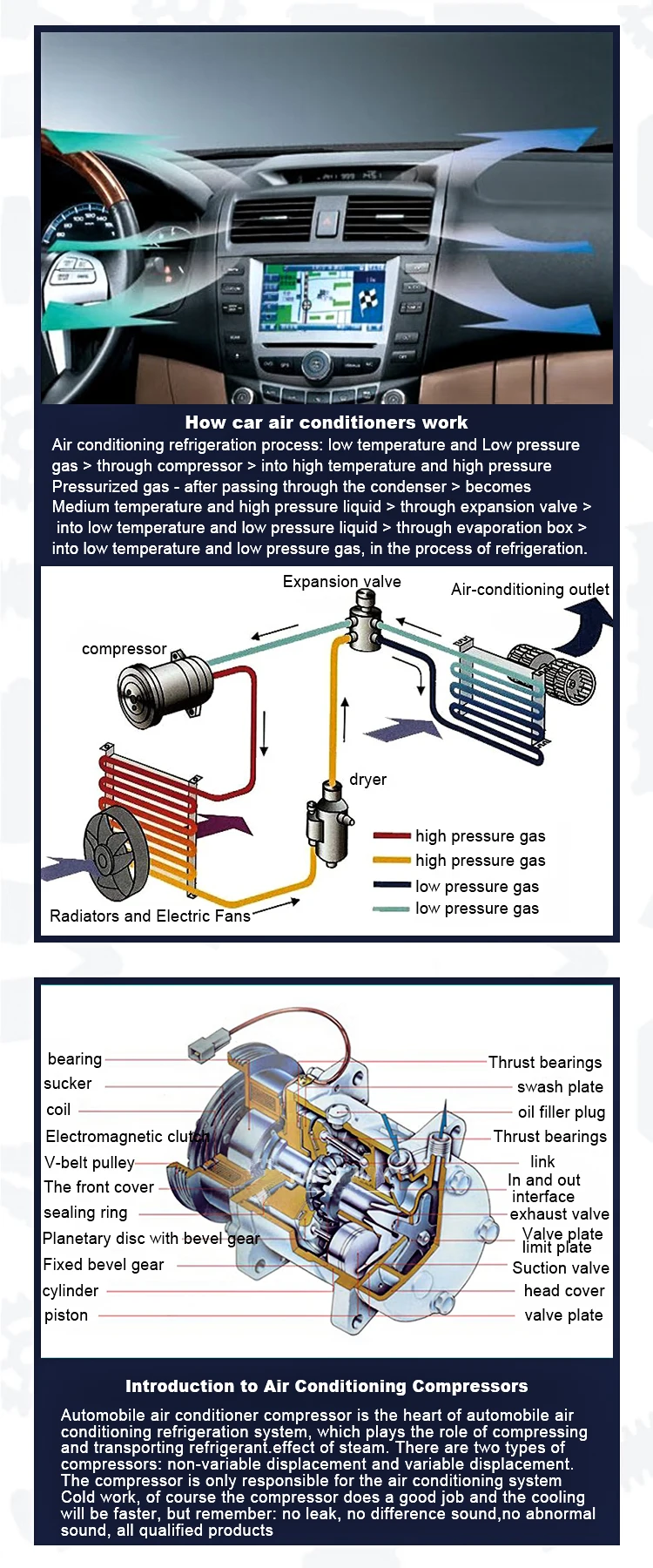 How car air conditioners work

Air conditioning refrigeration process: low temperature and Low pressure gas > through compressor > into high temperature and high pressure Pressurized gas - after passing through the condenser > becomes Medium temperature and high pressure liquid > through expansion valve > into low temperature and low pressure liquid > through evaporation box > into low temperature and low pressure gas, in the process of refrigeration.

Expansion valve

Air-conditioning outlet

compressor

dryer

high pressure gas
high pressure gas
low pressure gas
low pressure gas

Radiators and Electric Fans

bearing
sucker
coil
Electromagnetic clutch
V-belt pulley
The front cover
sealing ring
Planetary disc with bevel gear
Fixed bevel gear
cylinder
piston

Thrust bearings
swash plate
oil filler plug
Thrust bearings
link
In and out interface
exhaust valve
Valve plate limit plate
Suction valve
head cover
valve plate

Introduction to Air Conditioning Compressors

Automobile air conditioner compressor is the heart of automobile air conditioning refrigeration system, which plays the role of compressing and transporting refrigerant.effect of steam. There are two types of compressors: non-variable displacement and variable displacement. The compressor is only responsible for the air conditioning system Cold work, of course the compressor does a good job and the cooling will be faster, but remember: no leak, no difference sound,no abnormal sound, all qualified products