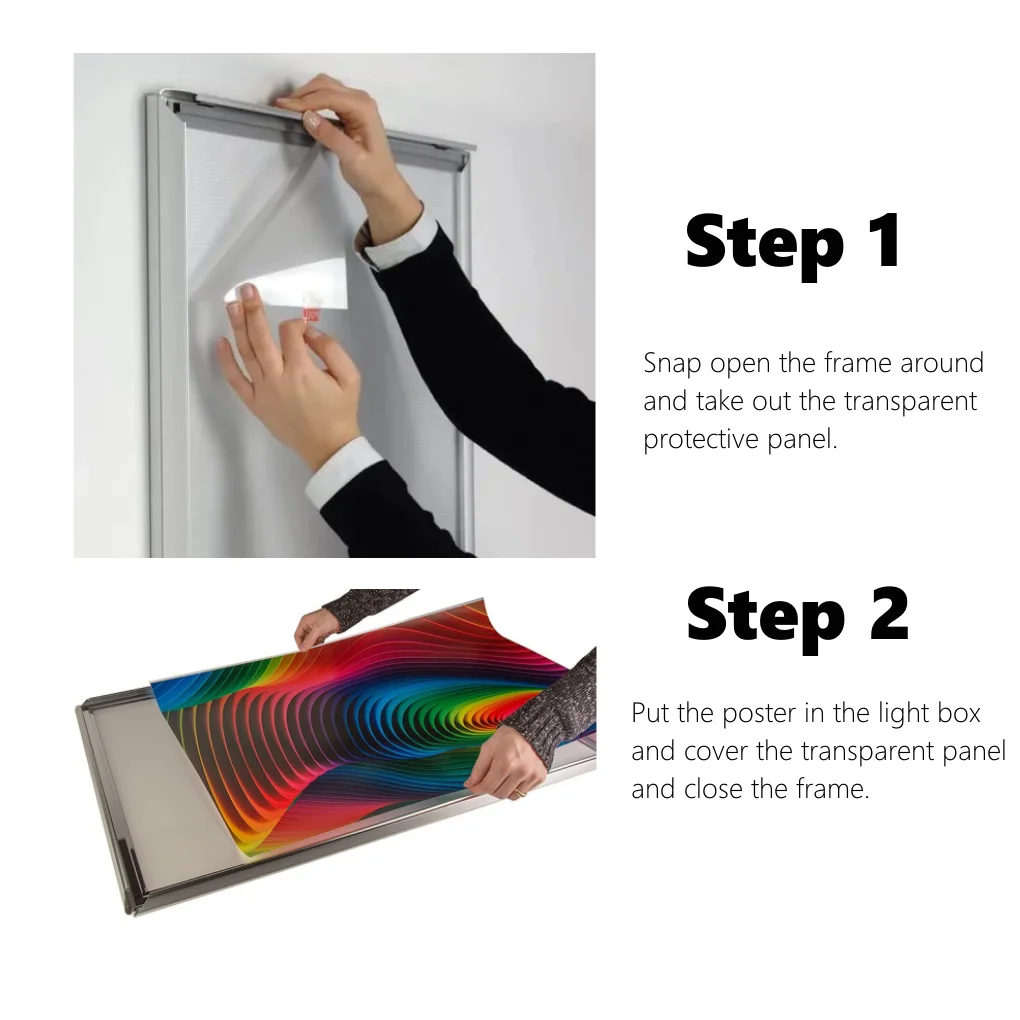 Step 1

Snap open the frame around and take out the transparent protective panel.

Step 2

Put the poster in the light box and cover the transparent panel and close the frame.