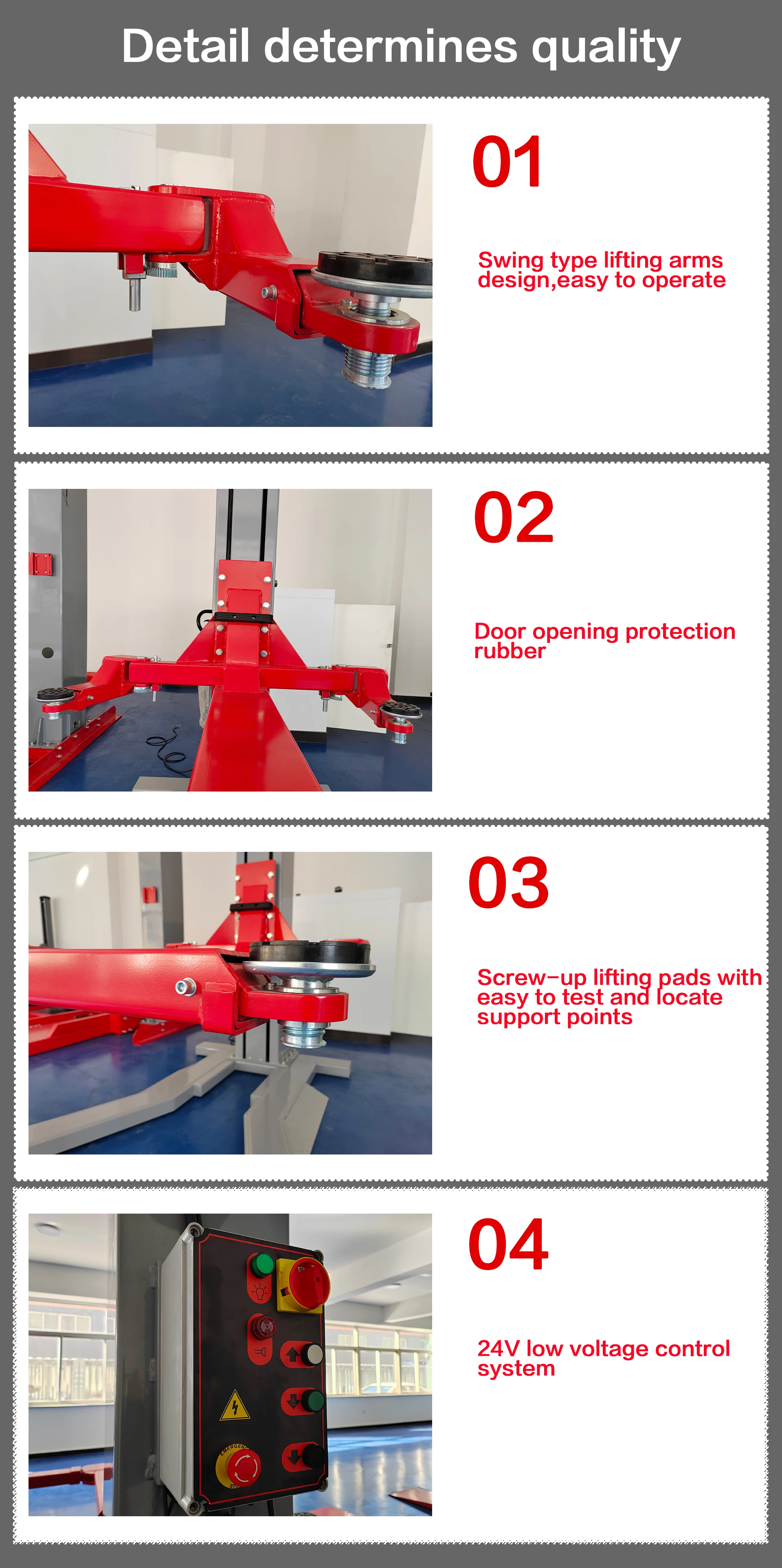 Detail determines quality

01

Swing type lifting arms design,easy to operate

02

Door opening protection rubber

03

Screw-up lifting pads with easy to test and locate support points

04

24V low voltage control system

EMERGENCY STOP