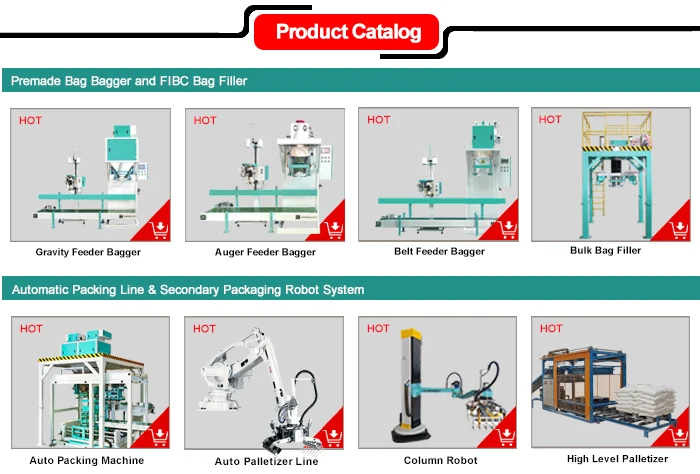 Product Catalog

Premade Bag Bagger and FIBC Bag Filler

HOT

Gravity Feeder Bagger

HOT

Auger Feeder Bagger

HOT

Belt Feeder Bagger

HOT

Bulk Bag Filler

Automatic Packing Line & Secondary Packaging Robot System

HOT

Auto Packing Machine

HOT

Auto Palletizer Line

HOT

Column Robot

HOT

High Level Palletizer