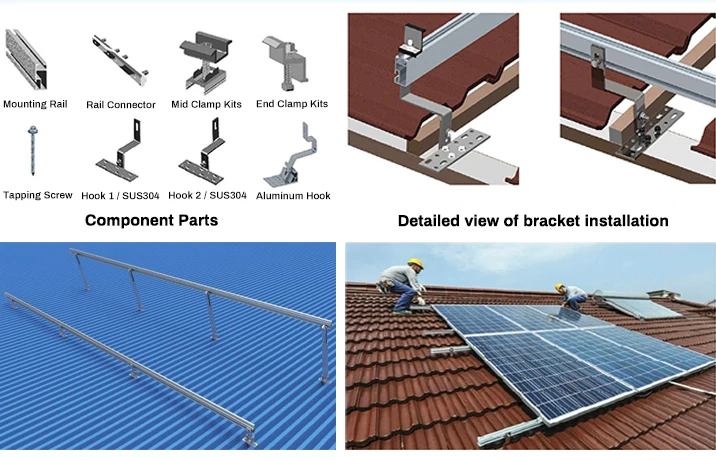 Mounting Rail
Rail Connector
Mid Clamp Kits
End Clamp Kits
Tapping Screw
Hook 1 / SUS304
Hook 2 / SUS304
Aluminum Hook

Component Parts

Detailed view of bracket installation