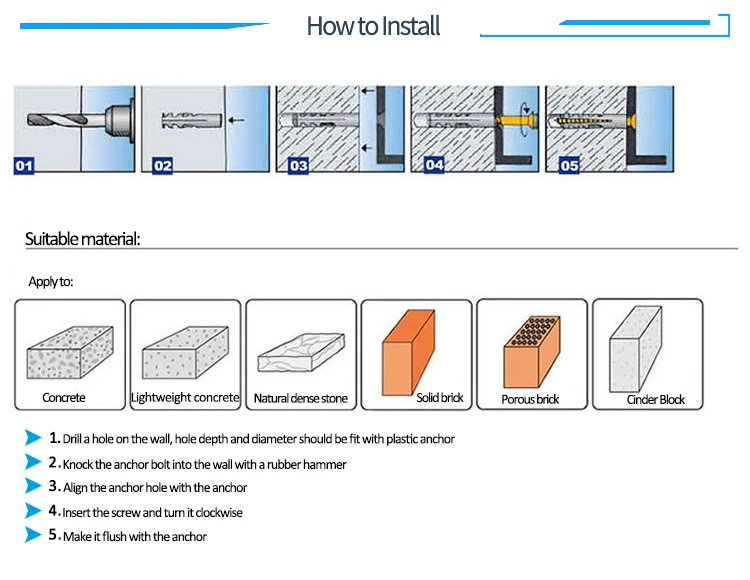 How to Install

01

02

03

04

05

Suitable material:

Apply to:

Concrete

Lightweight concrete

Natural dense stone

Solid brick

Porous brick

Cinder Block

1. Drill a hole on the wall, hole depth and diameter should be fit with plastic anchor

2. Knock the anchor bolt into the wall with a rubber hammer

3. Align the anchor hole with the anchor

4. Insert the screw and turn it clockwise

5. Make it flush with the anchor