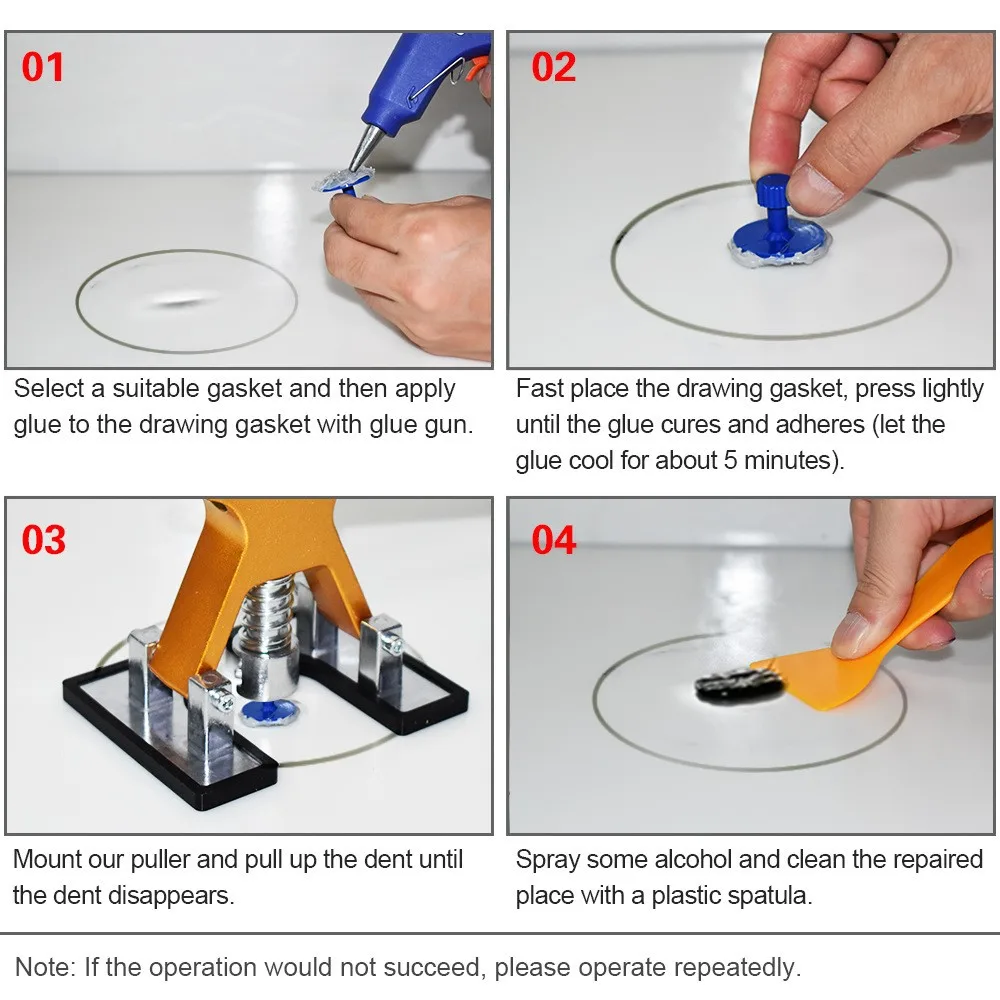 01

Select a suitable gasket and then apply glue to the drawing gasket with glue gun.

02

Fast place the drawing gasket, press lightly until the glue cures and adheres (let the glue cool for about 5 minutes).

03

Mount our puller and pull up the dent until the dent disappears.

04

Spray some alcohol and clean the repaired place with a plastic spatula.

Note: If the operation would not succeed, please operate repeatedly.