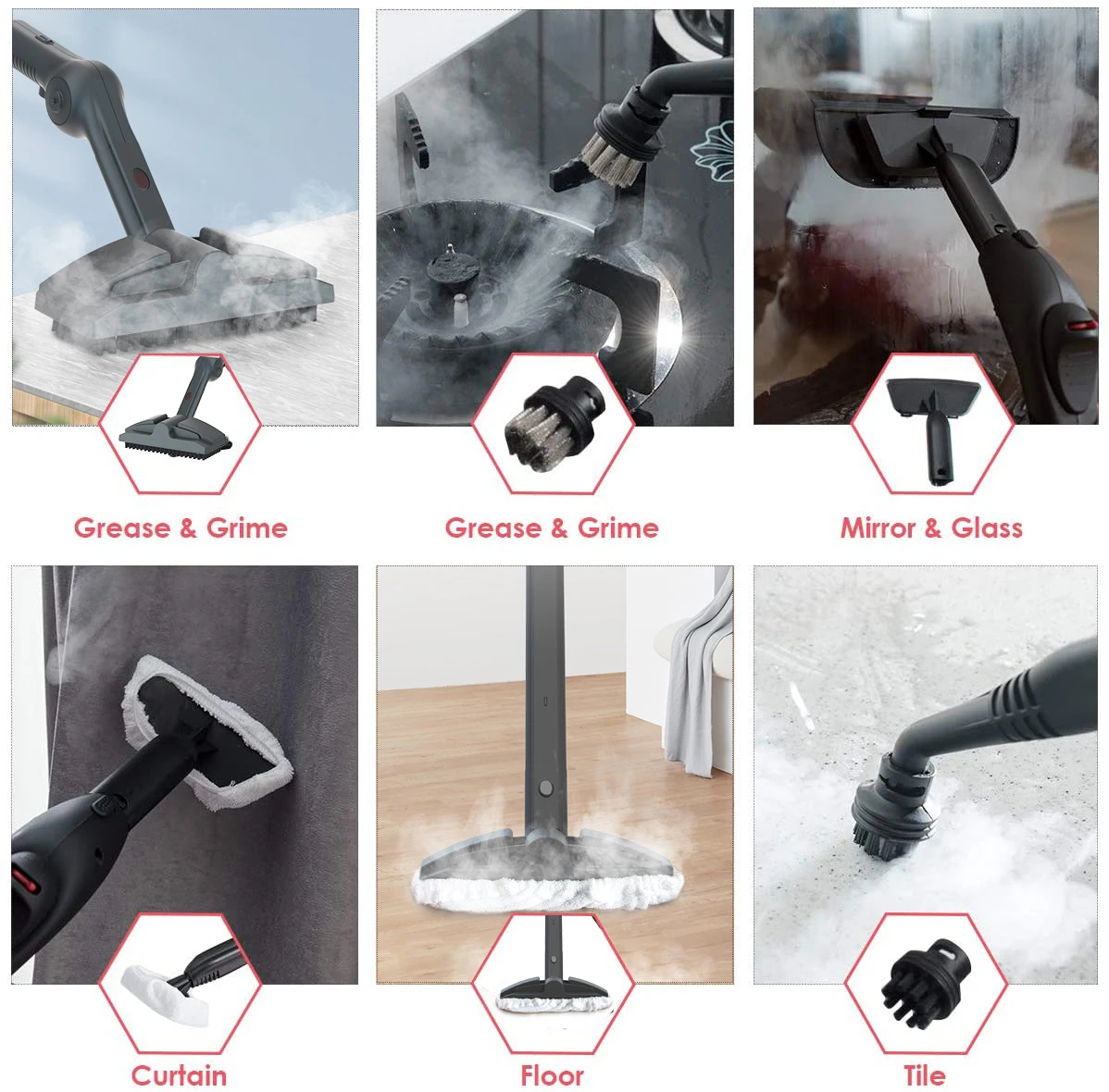 Grease & Grime

Grease & Grime

Mirror & Glass

Curtain

Floor

Tile