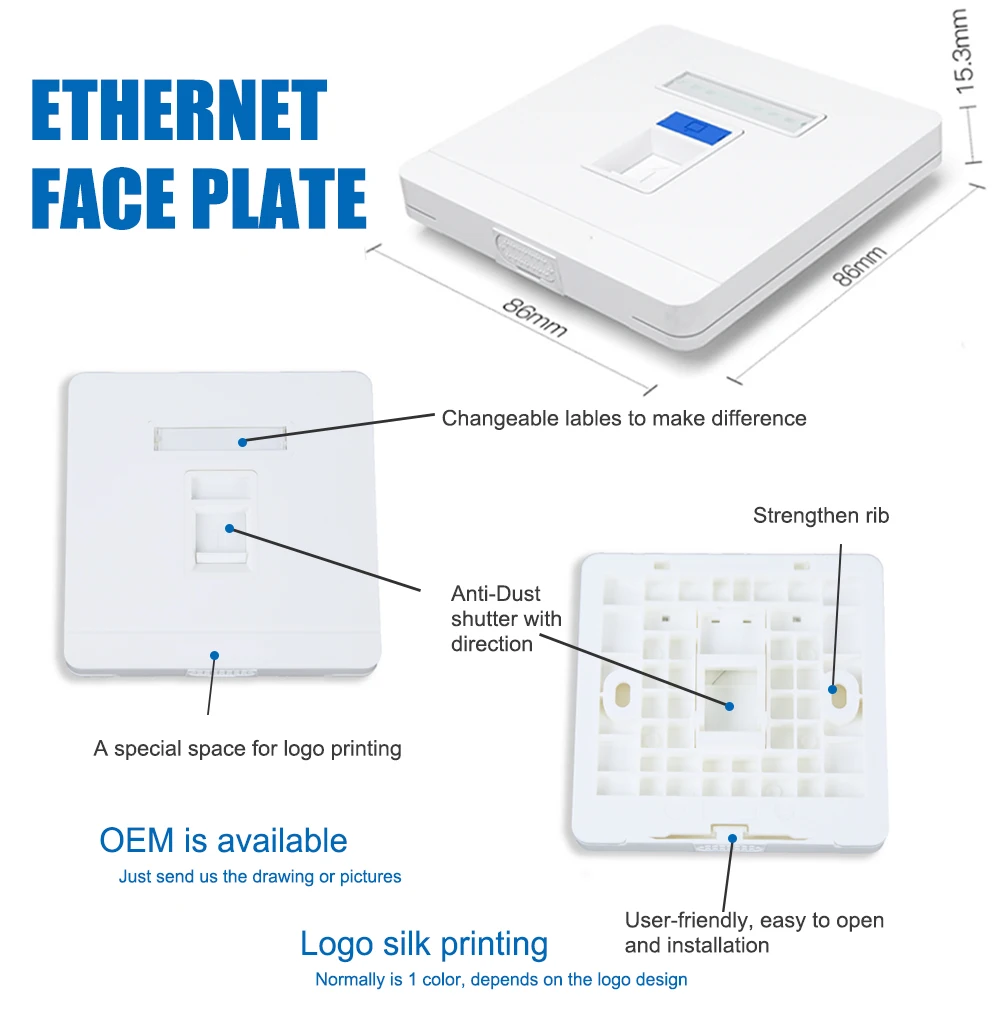 ETHERNET FACE PLATE

15.3mm

86mm

86mm

Changeable lables to make difference

Strengthen rib

Anti-Dust shutter with direction

A special space for logo printing

OEM is available

Just send us the drawing or pictures

User-friendly, easy to open and installation

Logo silk printing

Normally is 1 color, depends on the logo design