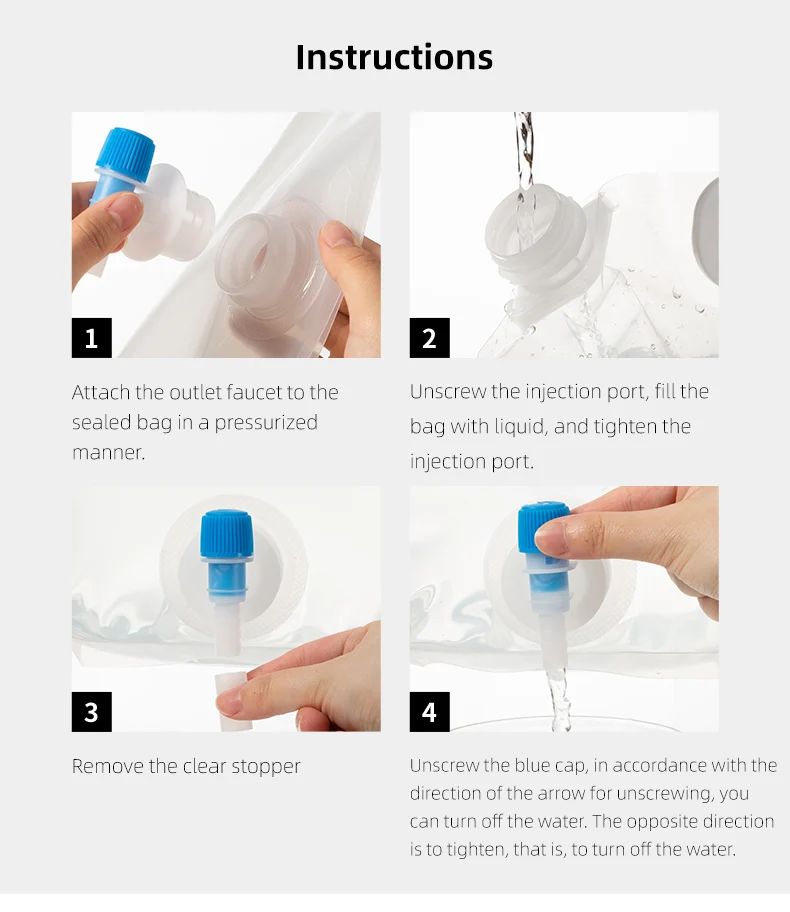 Instructions

1

Attach the outlet faucet to the sealed bag in a pressurized manner.

2

Unscrew the injection port, fill the bag with liquid, and tighten the injection port.

3

Remove the clear stopper

4

Unscrew the blue cap, in accordance with the direction of the arrow for unscrewing, you can turn off the water. The opposite direction is to tighten, that is, to turn off the water.