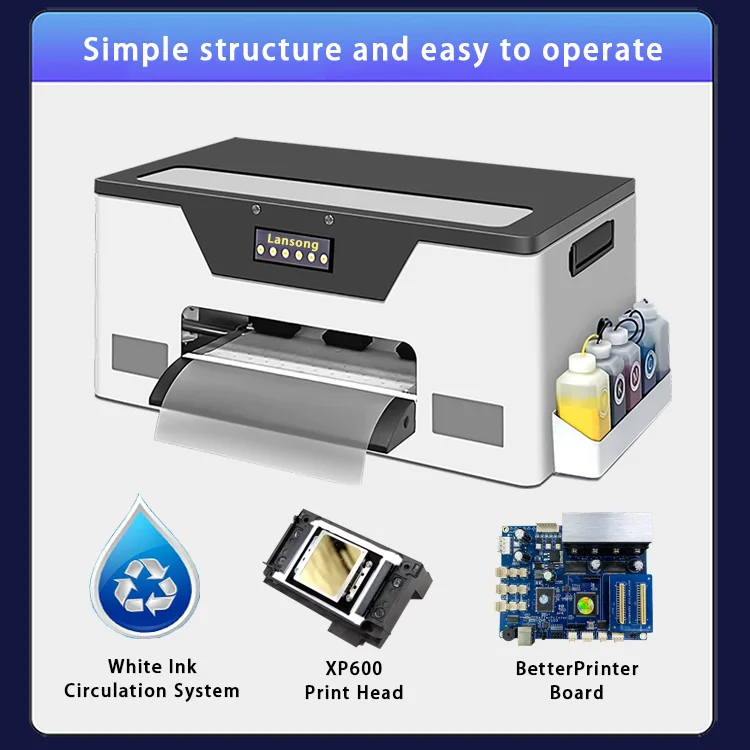 Simple structure and easy to operate

Lansong

White Ink
Circulation System

XP600
Print Head

BetterPrinter
Board