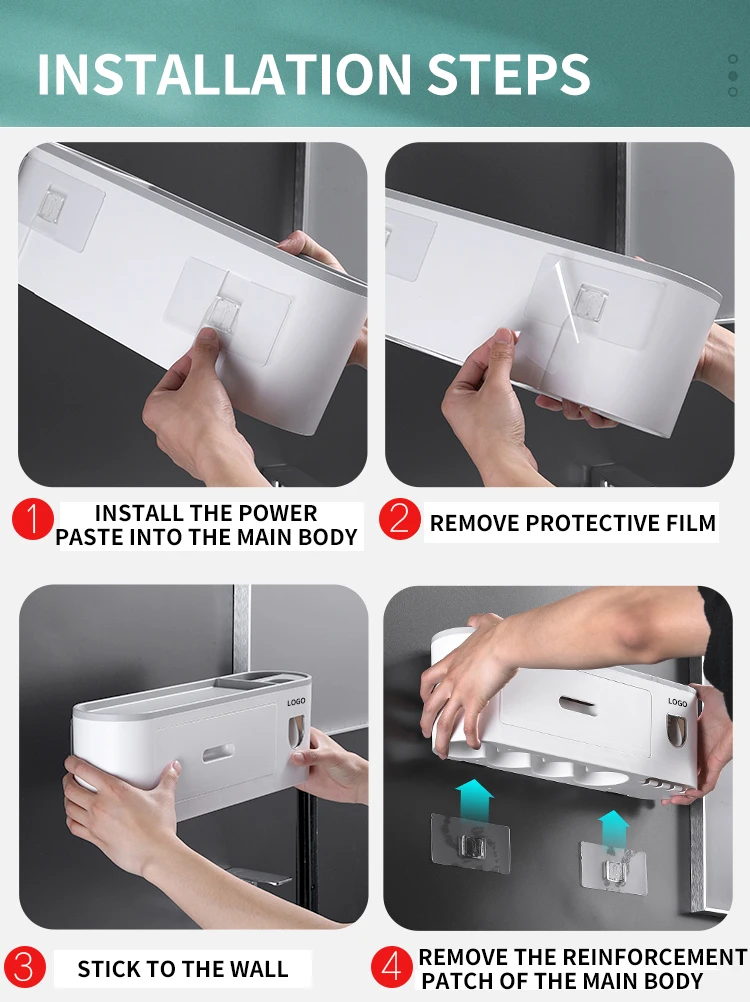 INSTALLATION STEPS

1 INSTALL THE POWER PASTE INTO THE MAIN BODY

2 REMOVE PROTECTIVE FILM

LOGO

LOGO

3 STICK TO THE WALL

4 REMOVE THE REINFORCEMENT PATCH OF THE MAIN BODY