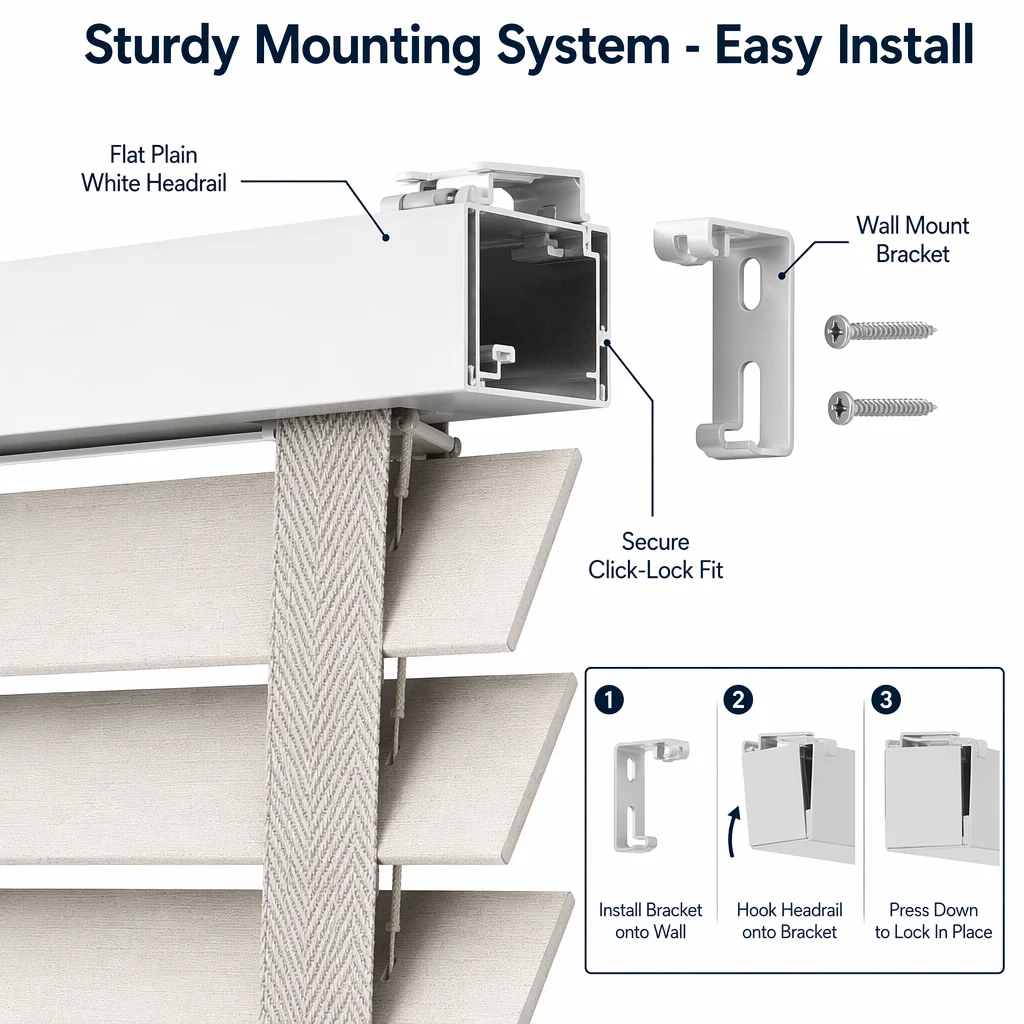 Sturdy Mounting System - Easy Install

Flat Plain White Headrail

Wall Mount Bracket

Secure Click-Lock Fit

1
Install Bracket onto Wall

2
Hook Headrail onto Bracket

3
Press Down to Lock In Place