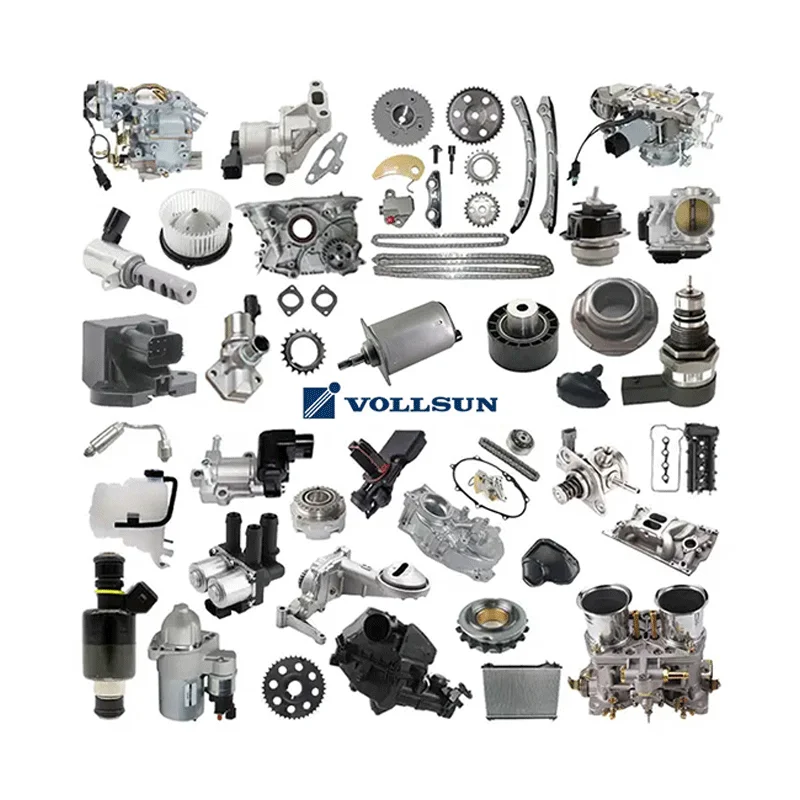 VOLLSUN