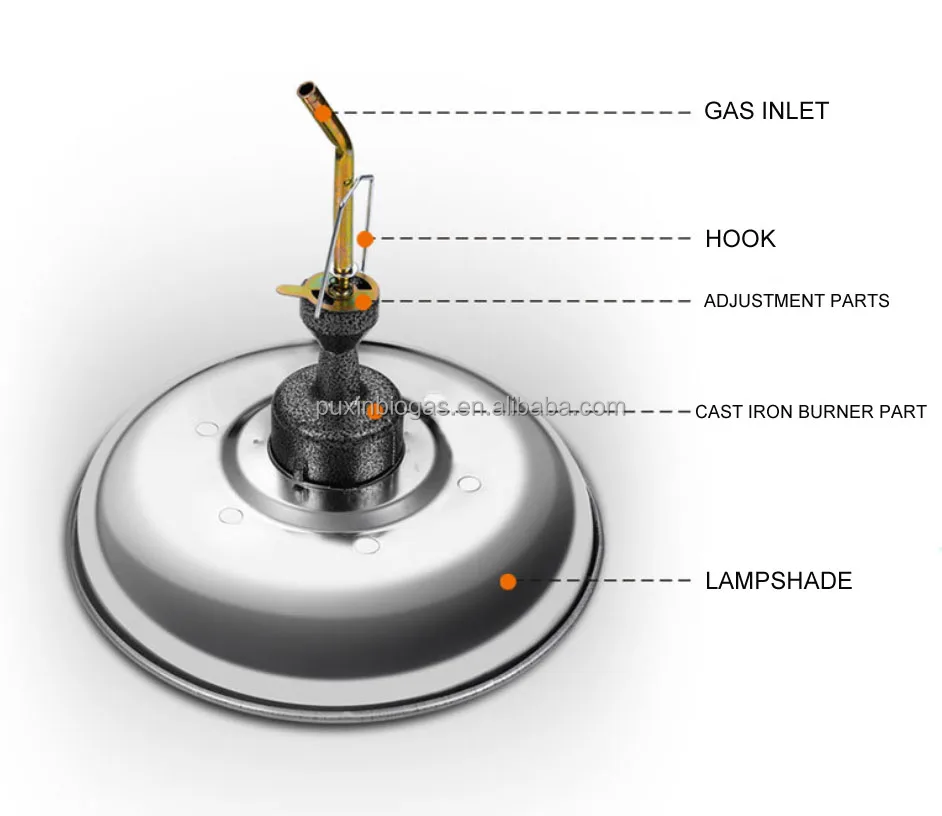 GAS INLET

HOOK

ADJUSTMENT PARTS

puxinbiogas.en.alibaba.com

CAST IRON BURNER PART

LAMPSHADE