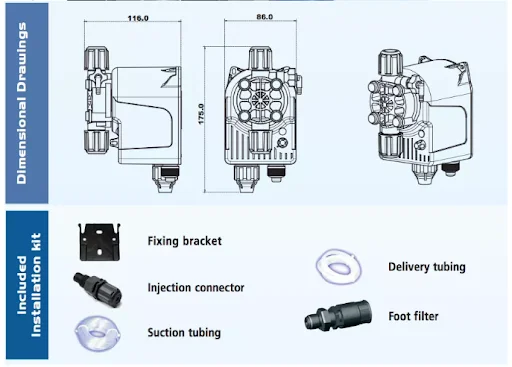 Dimensional Drawings

116.0

86.0

175.0

Included Installation kit

Fixing bracket

Injection connector

Suction tubing

Delivery tubing

Foot filter