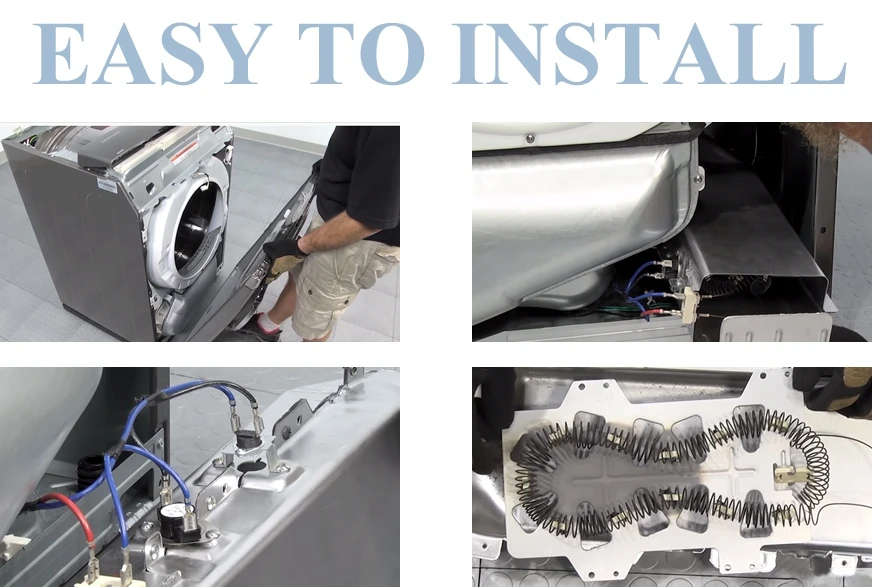 EASY TO INSTALL