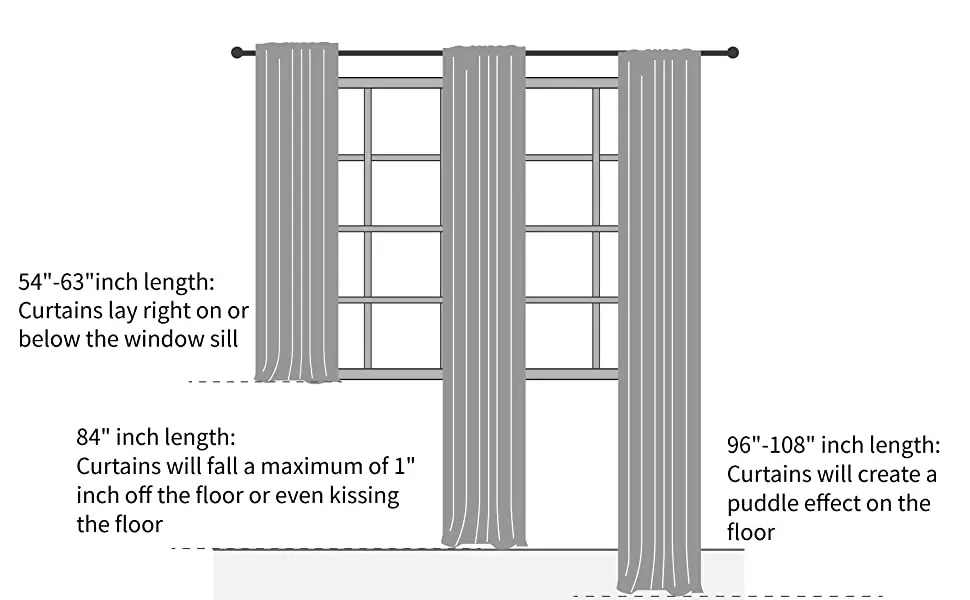 54"-63"inch length:
Curtains lay right on or below the window sill

84" inch length:
Curtains will fall a maximum of 1" inch off the floor or even kissing the floor

96"-108" inch length:
Curtains will create a puddle effect on the floor