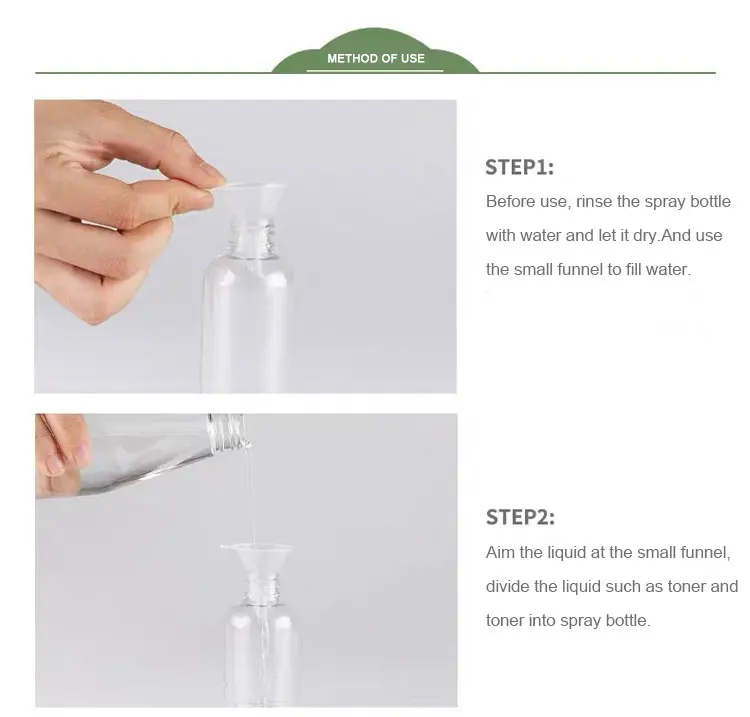 METHOD OF USE

STEP1:

Before use, rinse the spray bottle with water and let it dry.And use the small funnel to fill water.

STEP2:

Aim the liquid at the small funnel, divide the liquid such as toner and toner into spray bottle.