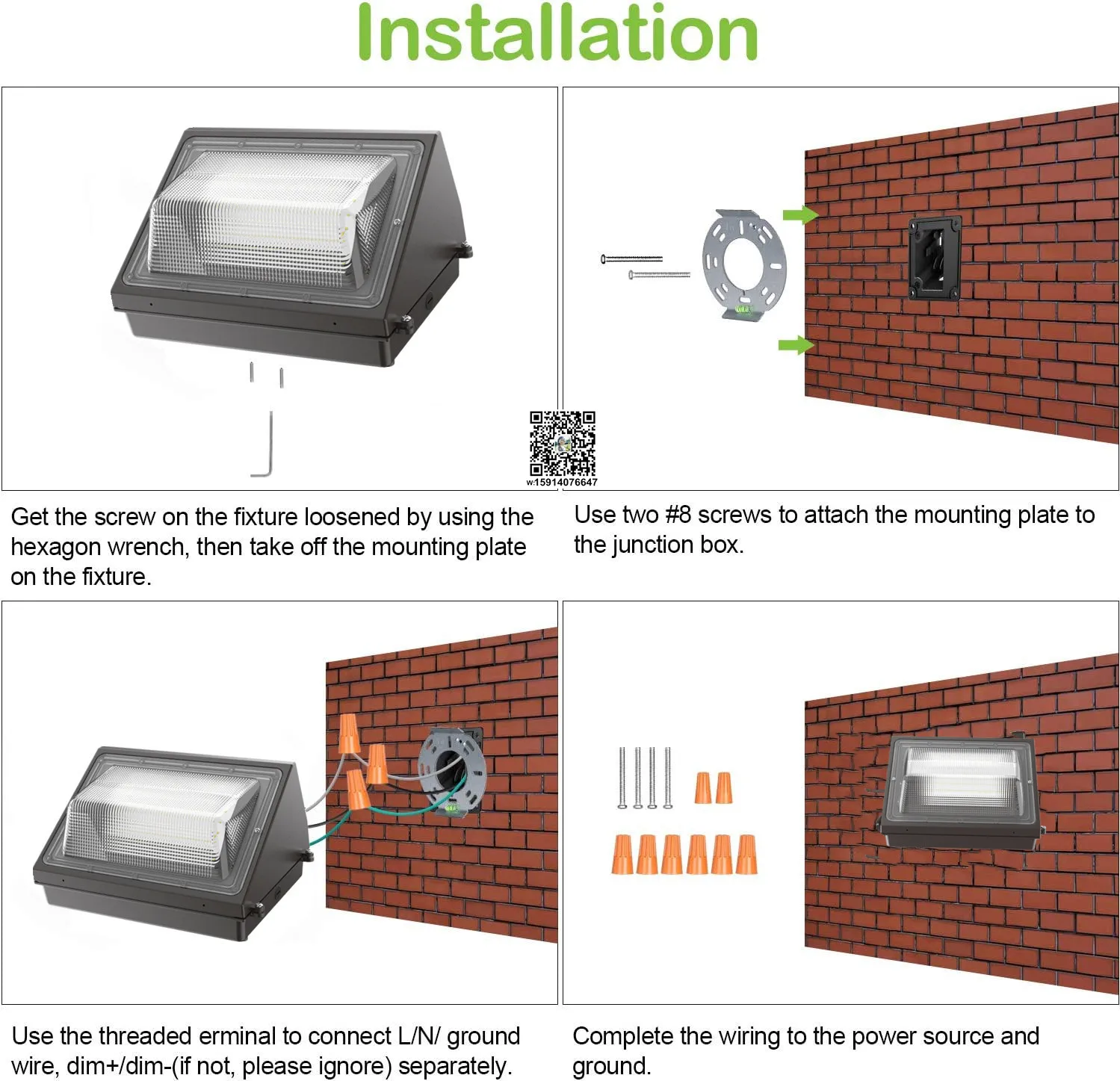 Installation

w15914076647

Get the screw on the fixture loosened by using the hexagon wrench, then take off the mounting plate on the fixture.

Use two #8 screws to attach the mounting plate to the junction box.

Use the threaded erminal to connect L/N/ ground wire, dim+/dim-(if not, please ignore) separately.

Complete the wiring to the power source and ground.