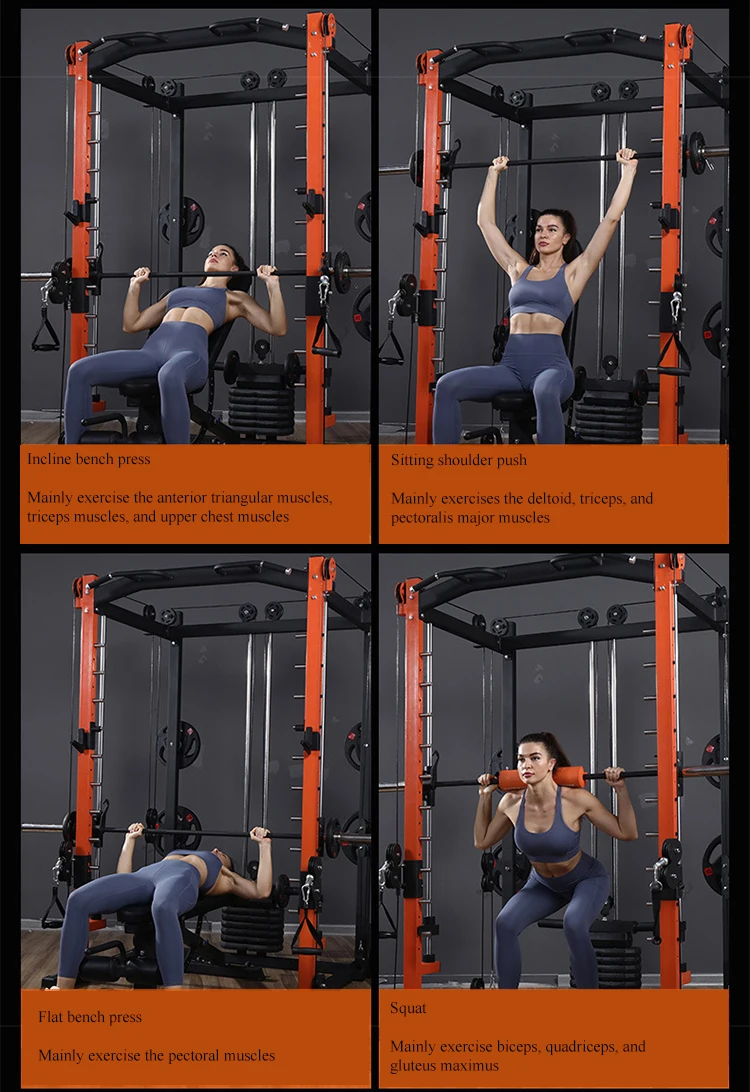 Incline bench press

Mainly exercise the anterior triangular muscles, triceps muscles, and upper chest muscles

Sitting shoulder push

Mainly exercises the deltoid, triceps, and pectoralis major muscles

Flat bench press

Mainly exercise the pectoral muscles

Squat

Mainly exercise biceps, quadriceps, and gluteus maximus