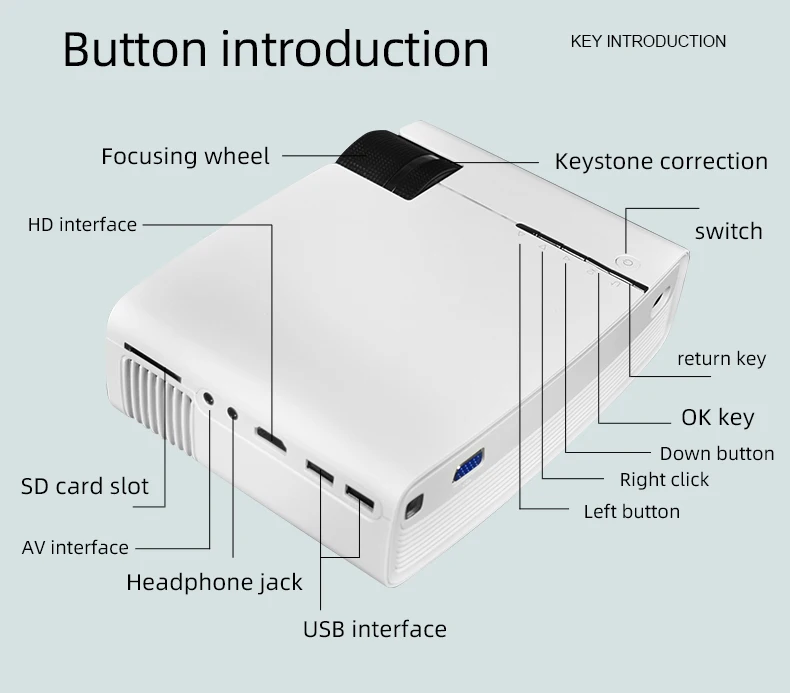 Button introduction

KEY INTRODUCTION

Focusing wheel

Keystone correction

HD interface

switch

return key

OK key

Down button

Right click

Left button

SD card slot

AV interface

Headphone jack

USB interface