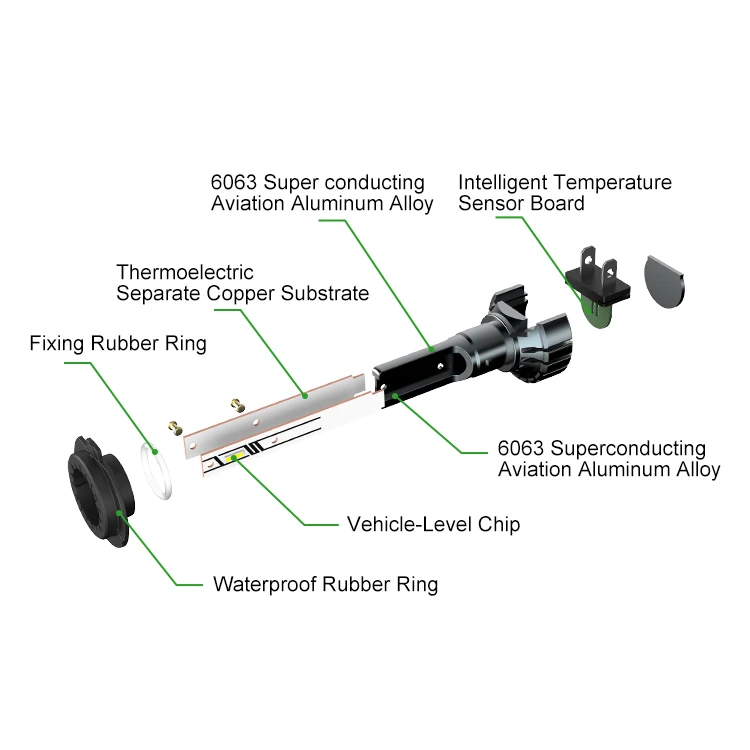 6063 Super conducting Aviation Aluminum Alloy

Intelligent Temperature Sensor Board

Thermoelectric Separate Copper Substrate

Fixing Rubber Ring

6063 Superconducting Aviation Aluminum Alloy

Vehicle-Level Chip

Waterproof Rubber Ring