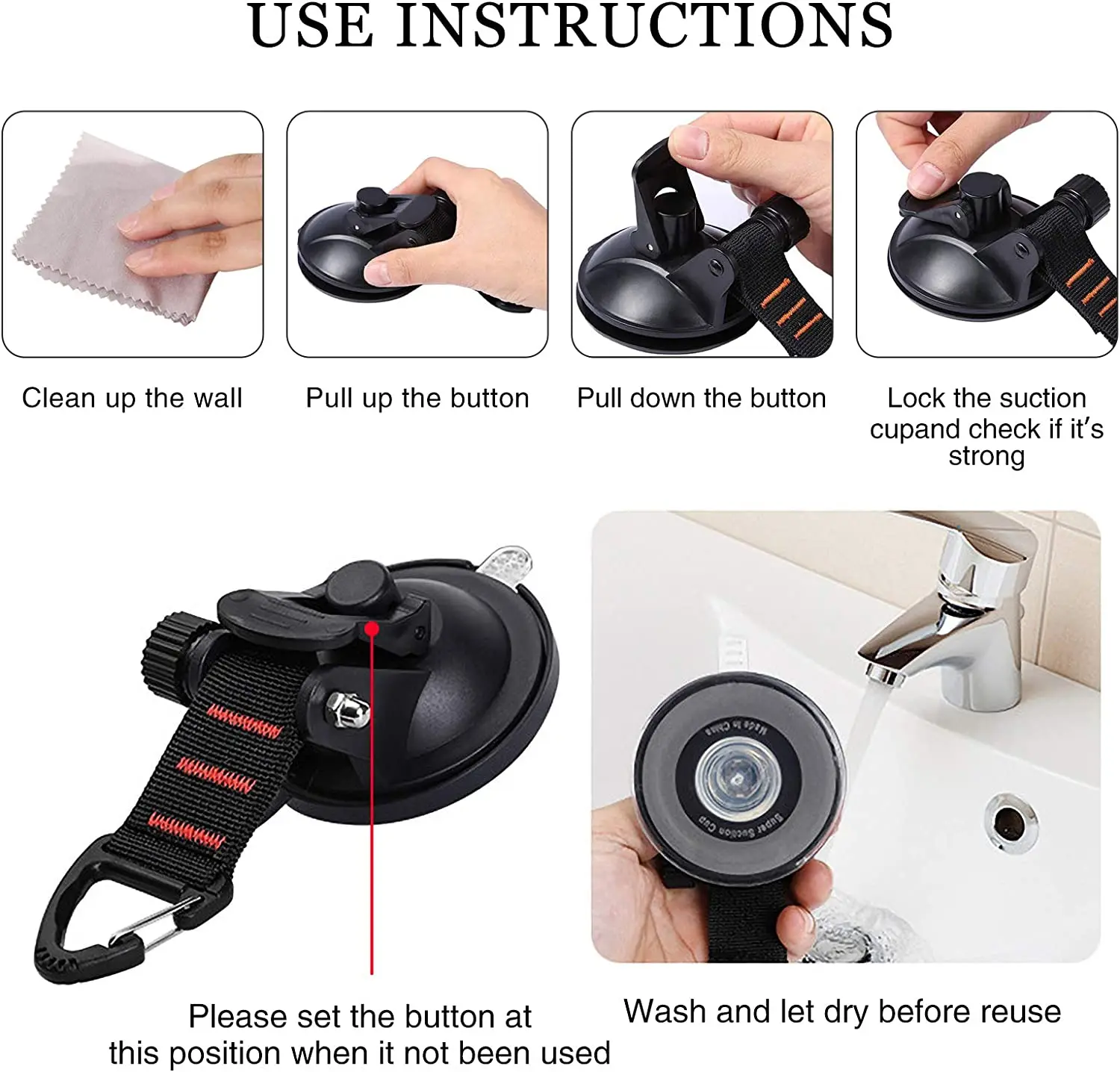 USE INSTRUCTIONS

Clean up the wall

Pull up the button

Pull down the button

Lock the suction cupand check if it's strong

Made in China
Super Suction Cup

Please set the button at this position when it not been used

Wash and let dry before reuse