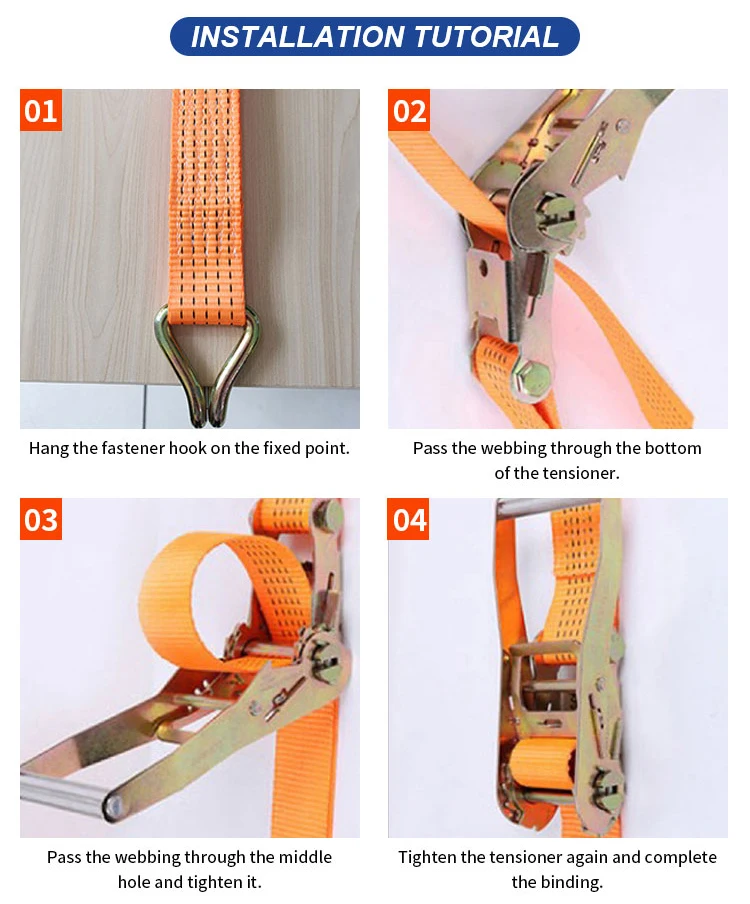 INSTALLATION TUTORIAL

01

Hang the fastener hook on the fixed point.

02

Pass the webbing through the bottom of the tensioner.

03

Pass the webbing through the middle hole and tighten it.

04

Tighten the tensioner again and complete the binding.