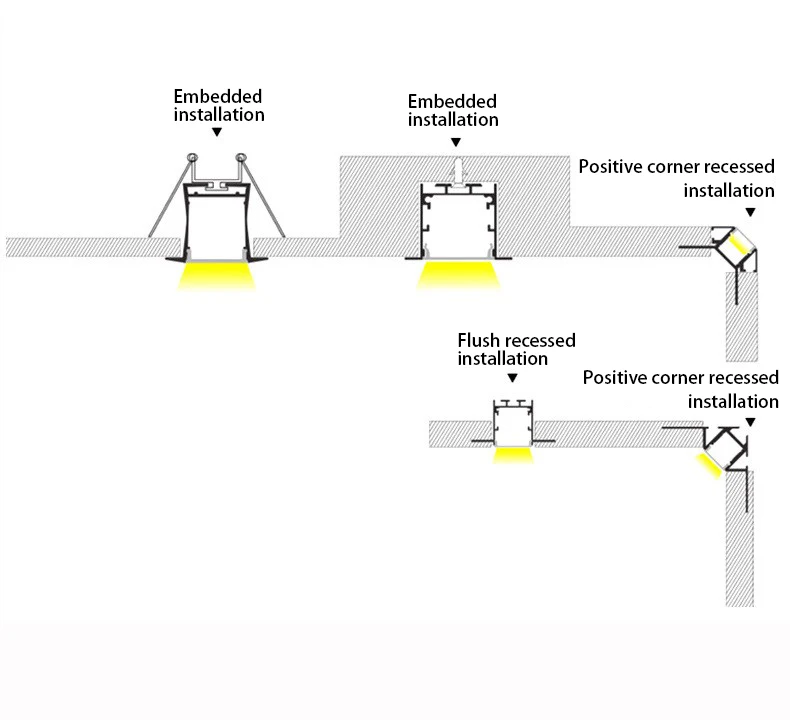 Embedded installation

Embedded installation

Positive corner recessed installation

Flush recessed installation

Positive corner recessed installation