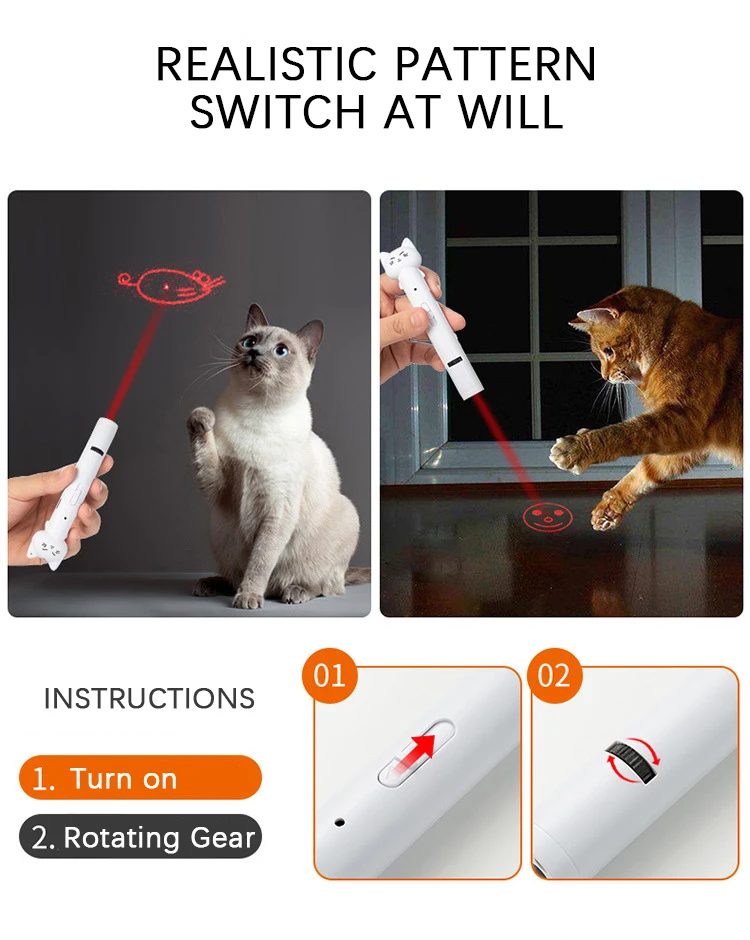 REALISTIC PATTERN SWITCH AT WILL

INSTRUCTIONS

1. Turn on

2. Rotating Gear

01

02