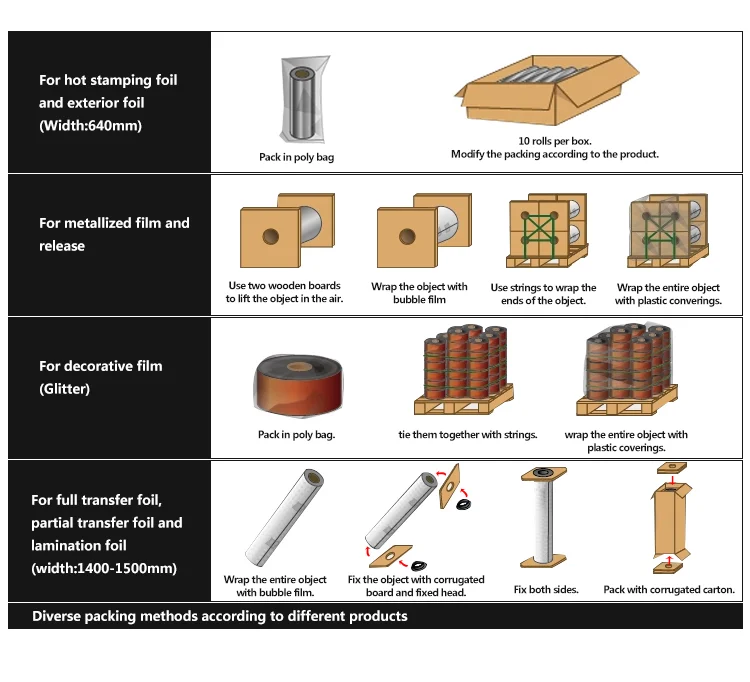 For hot stamping foil and exterior foil (Width:640mm)

Pack in poly bag

10 rolls per box.
Modify the packing according to the product.

For metallized film and release

Use two wooden boards to lift the object in the air.

Wrap the object with bubble film

Use strings to wrap the ends of the object.

Wrap the entire object with plastic converings.

For decorative film (Glitter)

Pack in poly bag.

tie them together with strings.

wrap the entire object with plastic coverings.

For full transfer foil, partial transfer foil and lamination foil (width:1400-1500mm)

Wrap the entire object with bubble film.

Fix the object with corrugated board and fixed head.

Fix both sides.

Pack with corrugated carton.

Diverse packing methods according to different products