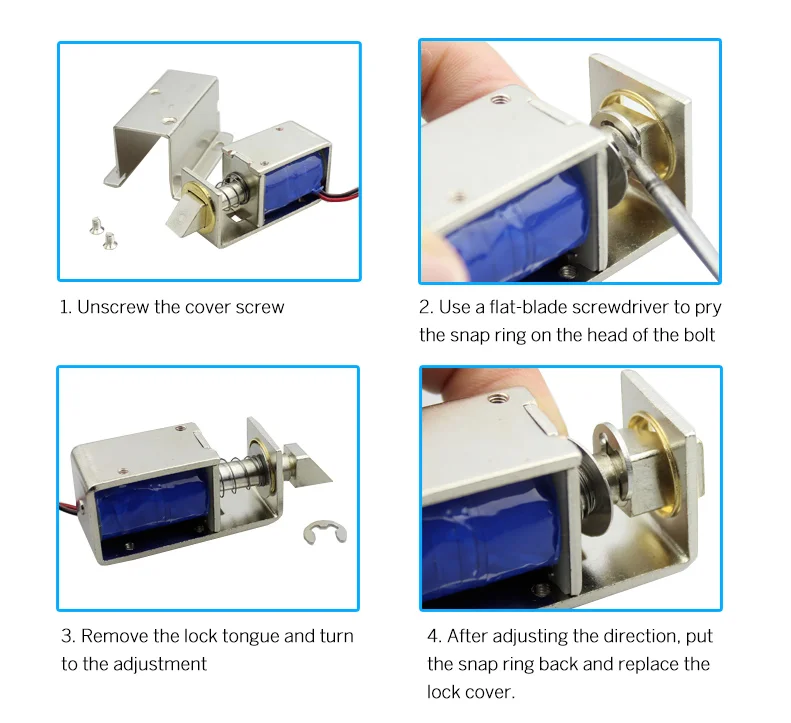 1. Unscrew the cover screw

2. Use a flat-blade screwdriver to pry the snap ring on the head of the bolt

3. Remove the lock tongue and turn to the adjustment

4. After adjusting the direction, put the snap ring back and replace the lock cover.