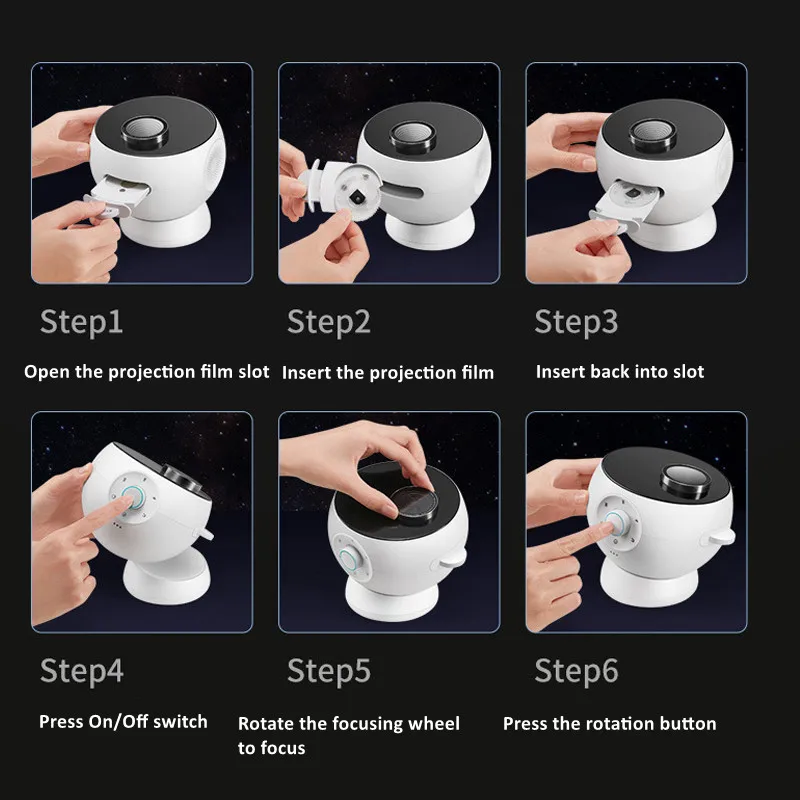 Step1

Open the projection film slot

Step2

Insert the projection film

Step3

Insert back into slot

Step4

Press On/Off switch

Step5

Rotate the focusing wheel to focus

Step6

Press the rotation button