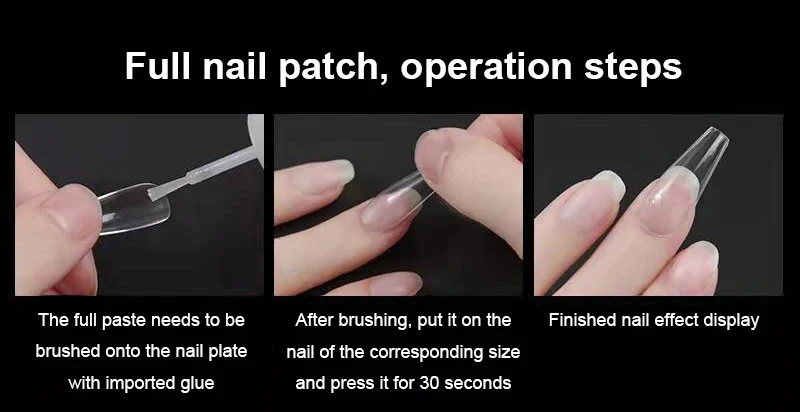 Full nail patch, operation steps

The full paste needs to be brushed onto the nail plate with imported glue

After brushing, put it on the nail of the corresponding size and press it for 30 seconds

Finished nail effect display