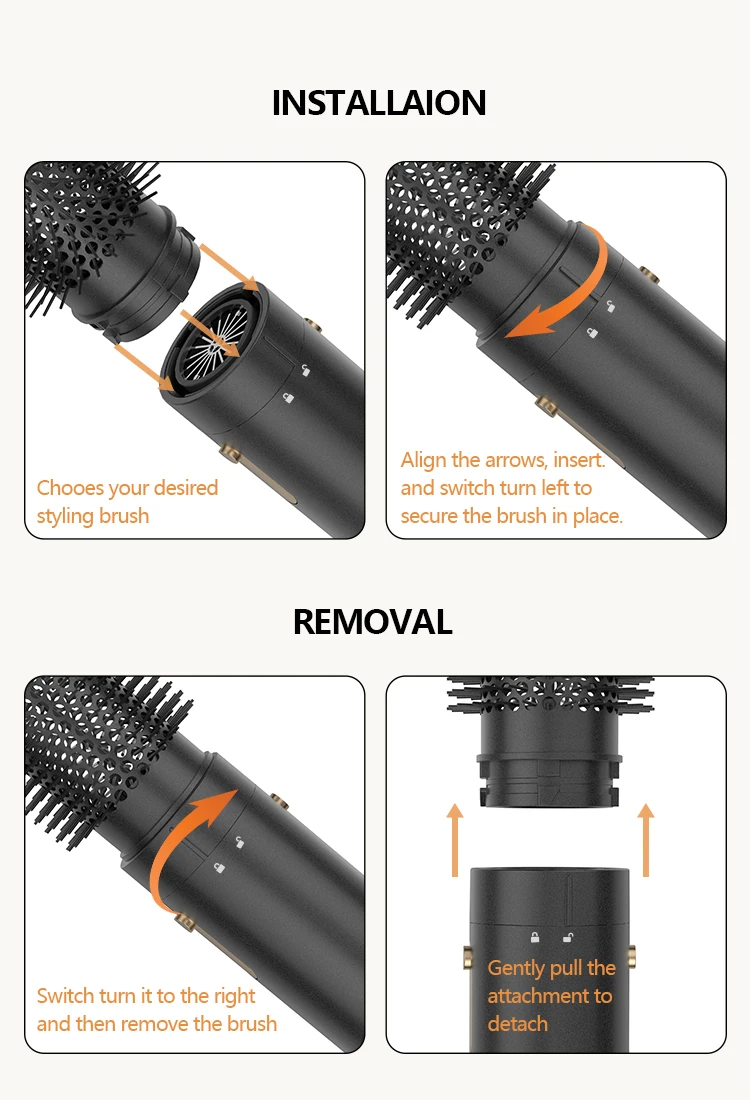 INSTALLAION

Chooes your desired styling brush

Align the arrows, insert. and switch turn left to secure the brush in place.

REMOVAL

Switch turn it to the right and then remove the brush

Gently pull the attachment to detach