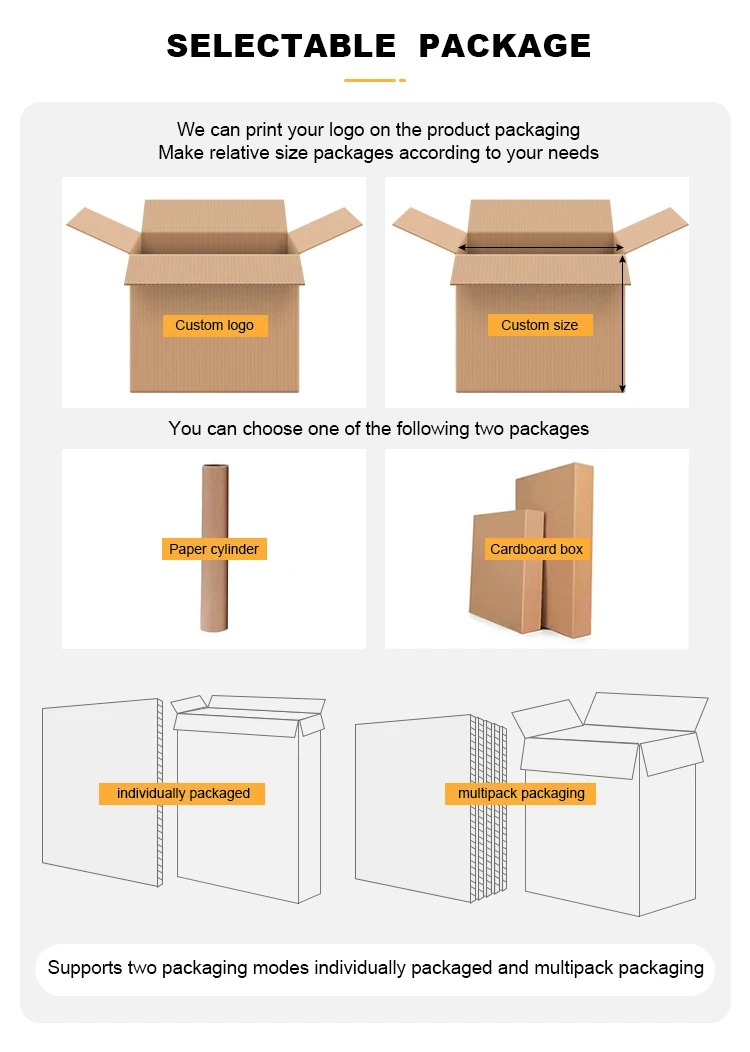 SELECTABLE PACKAGE

We can print your logo on the product packaging
Make relative size packages according to your needs

Custom logo

Custom size

You can choose one of the following two packages

Paper cylinder

Cardboard box

individually packaged

multipack packaging

Supports two packaging modes individually packaged and multipack packaging