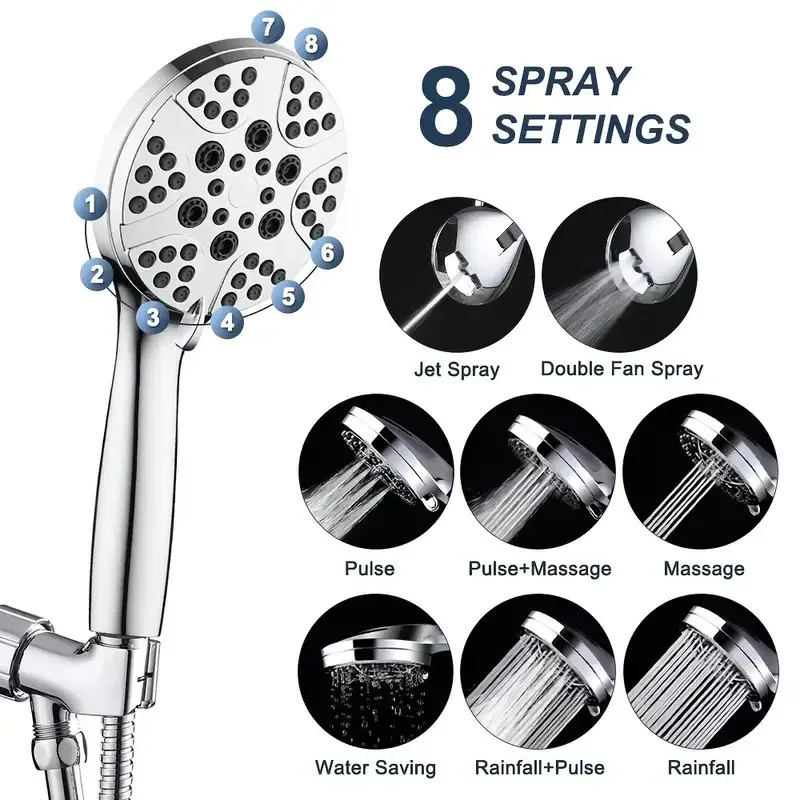 7
8
1
2
3
4
5
6

8 SPRAY SETTINGS

Jet Spray
Double Fan Spray

Pulse
Pulse+Massage
Massage

Water Saving
Rainfall+Pulse
Rainfall