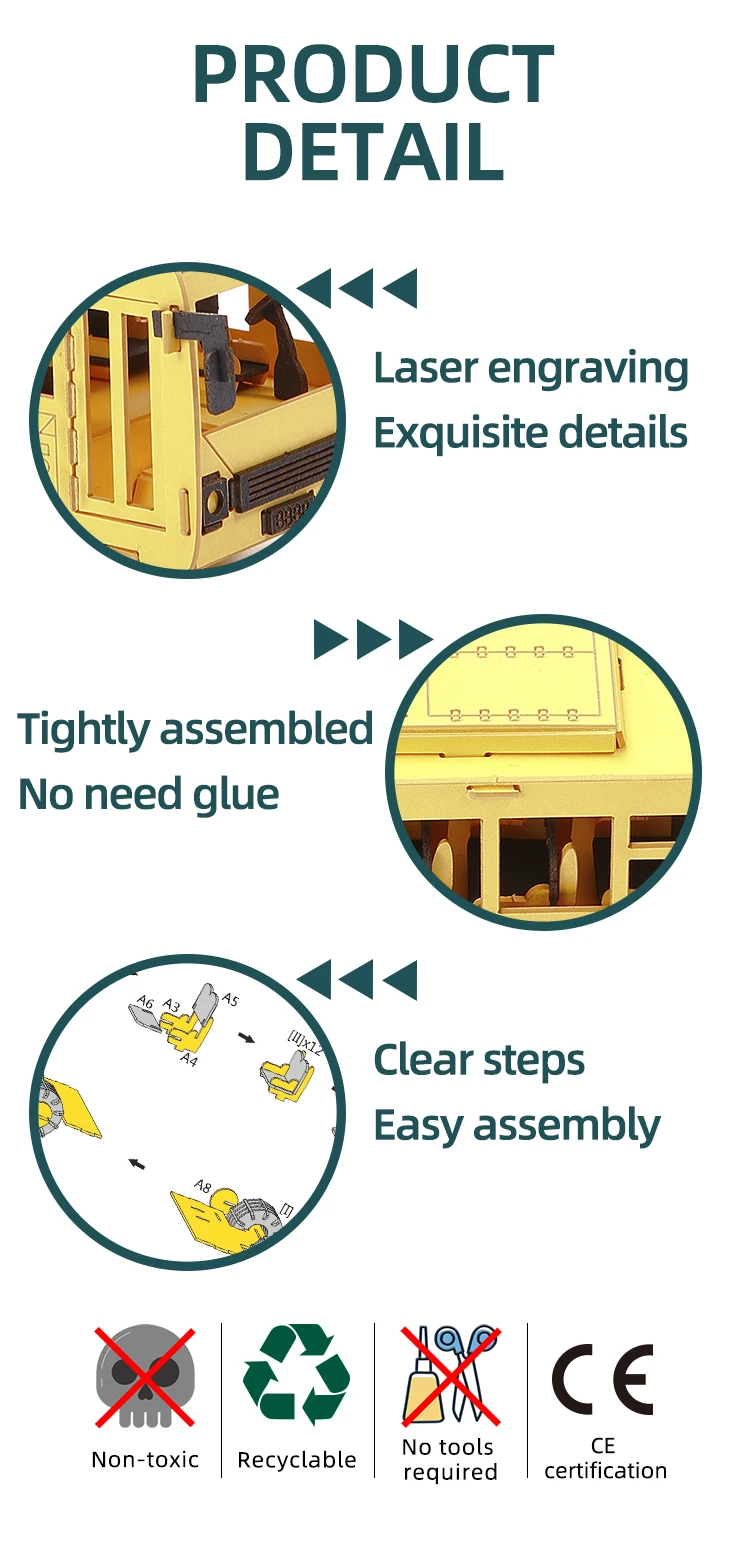 PRODUCT DETAIL

Laser engraving
Exquisite details

Tightly assembled
No need glue

A6 A3 A5
A4
[II]x12
A8
[I]

Clear steps
Easy assembly

Non-toxic

Recyclable

No tools required

CE

CE certification