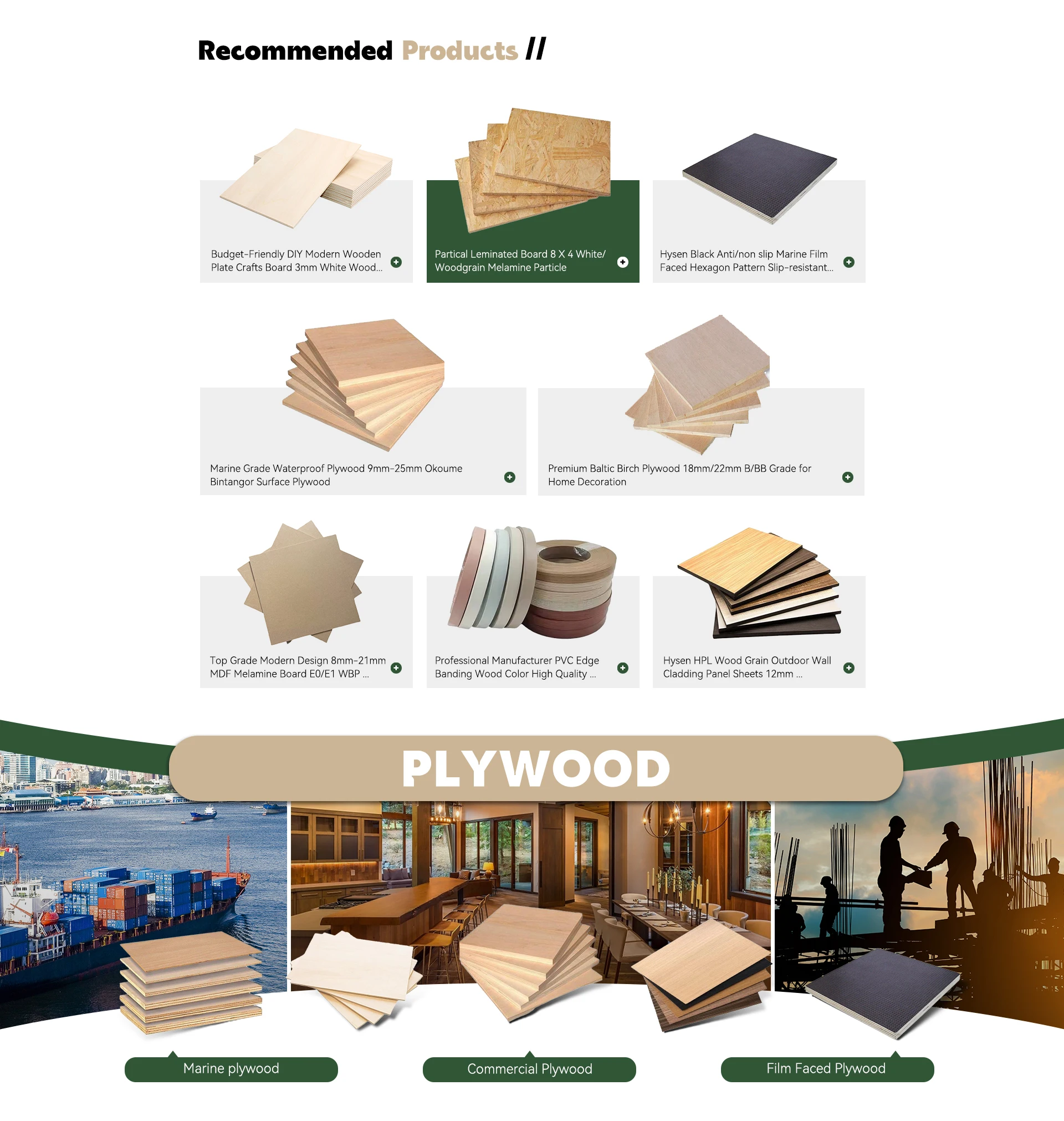 Recommended Products //

Budget-Friendly DIY Modern Wooden Plate Crafts Board 3mm White Wood...

Partical Leminated Board 8 X 4 White/ Woodgrain Melamine Particle

Hysen Black Anti/non slip Marine Film Faced Hexagon Pattern Slip-resistant...

Marine Grade Waterproof Plywood 9mm-25mm Okoume Bintangor Surface Plywood

Premium Baltic Birch Plywood 18mm/22mm B/BB Grade for Home Decoration

Top Grade Modern Design 8mm-21mm MDF Melamine Board E0/E1 WBP ...

Professional Manufacturer PVC Edge Banding Wood Color High Quality ...

Hysen HPL Wood Grain Outdoor Wall Cladding Panel Sheets 12mm ...

PLYWOOD

Marine plywood

Commercial Plywood

Film Faced Plywood