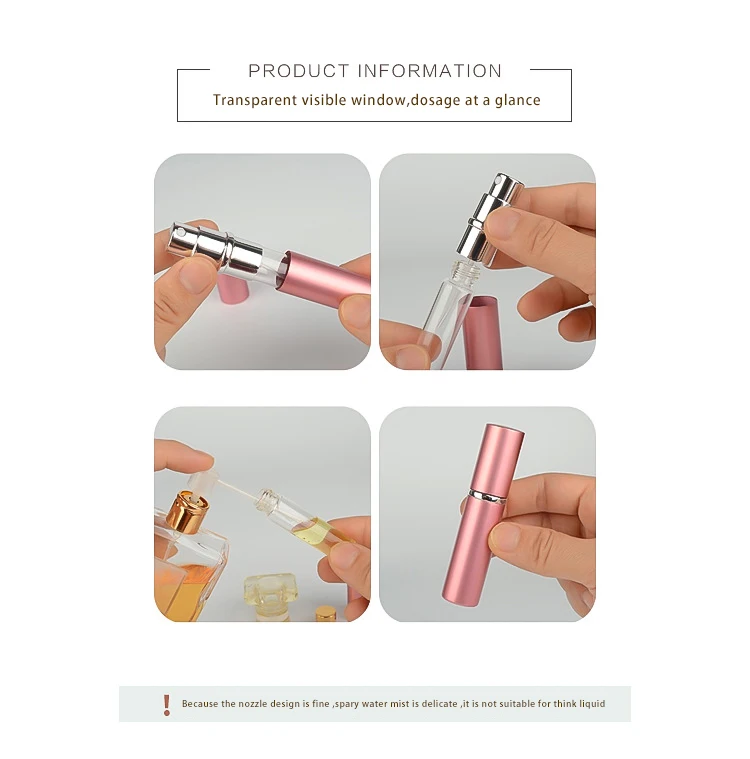 PRODUCT INFORMATION

Transparent visible window,dosage at a glance

! Because the nozzle design is fine ,spary water mist is delicate ,it is not suitable for think liquid