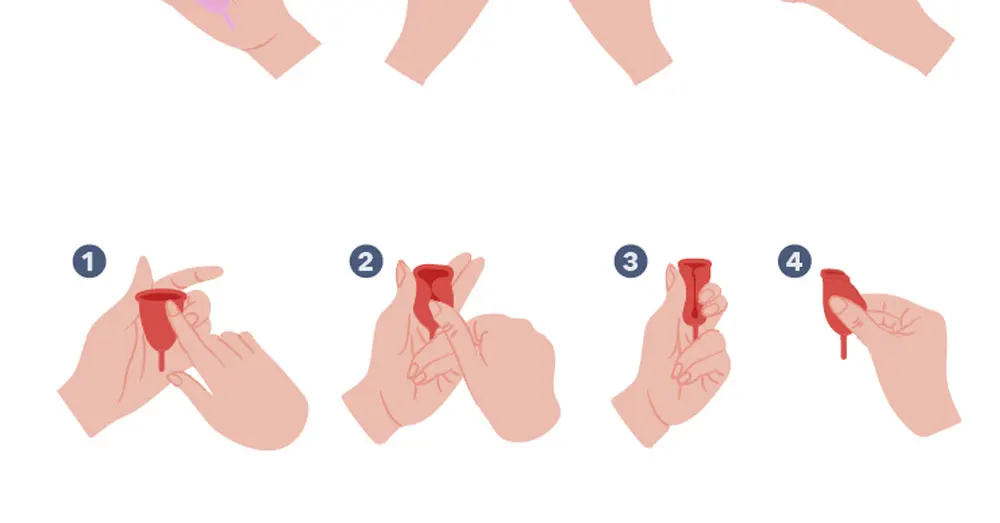 1

2

3

4