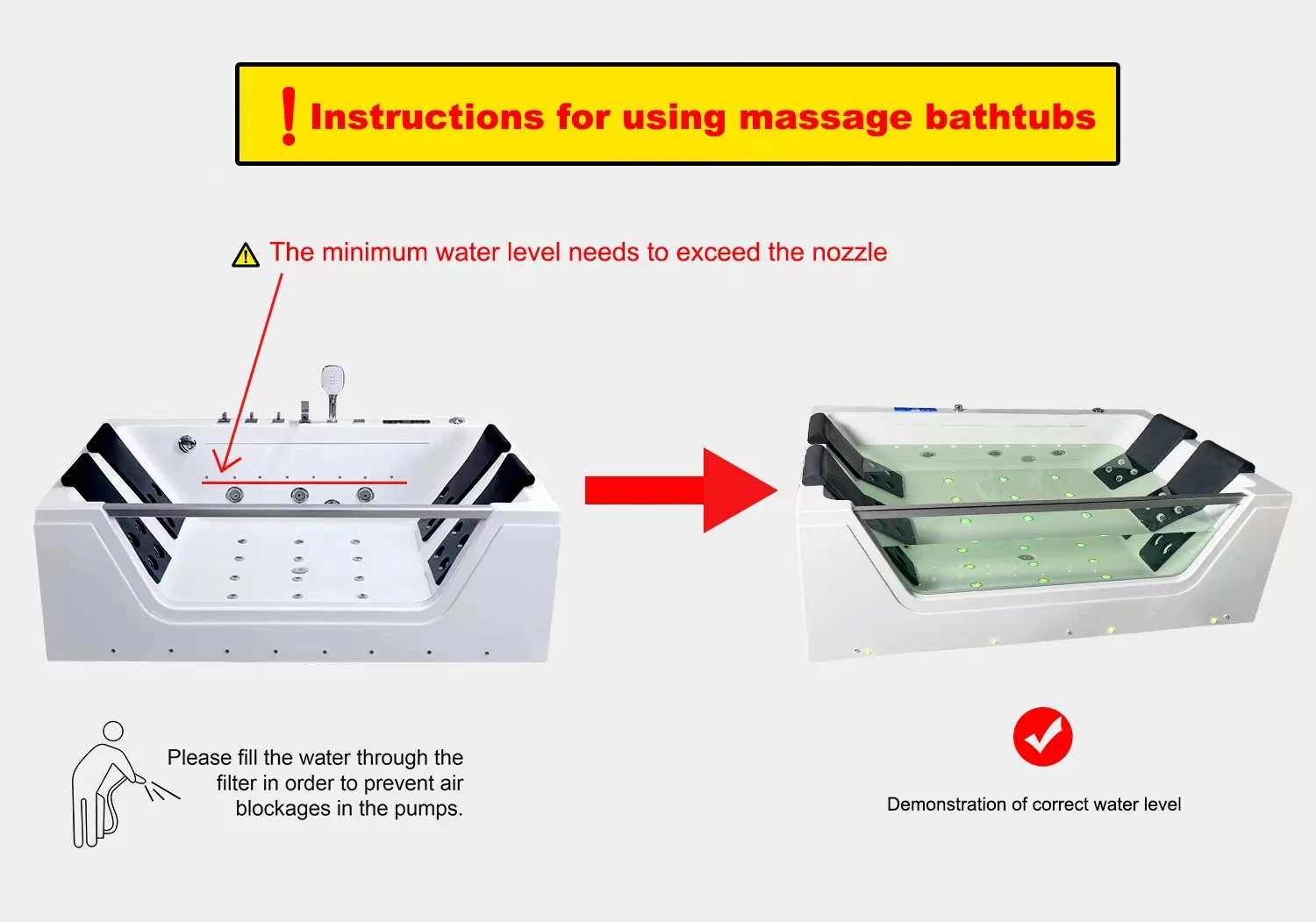 ! Instructions for using massage bathtubs

The minimum water level needs to exceed the nozzle

Please fill the water through the filter in order to prevent air blockages in the pumps.

Demonstration of correct water level