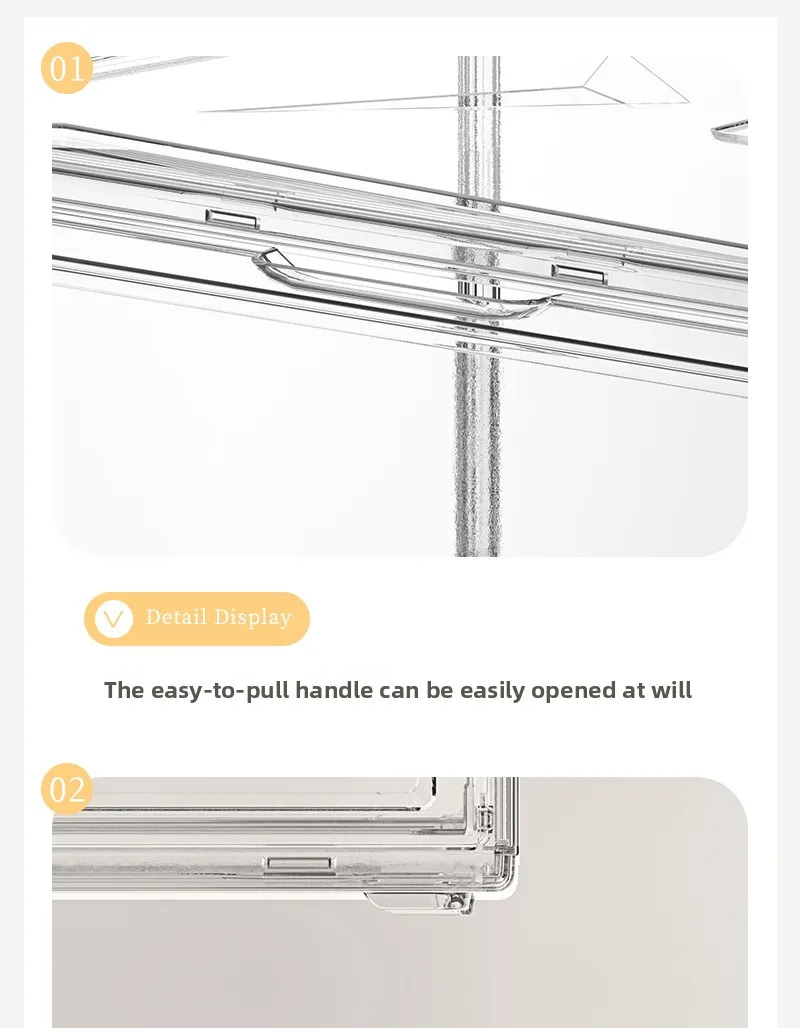 01

Detail Display

The easy-to-pull handle can be easily opened at will

02