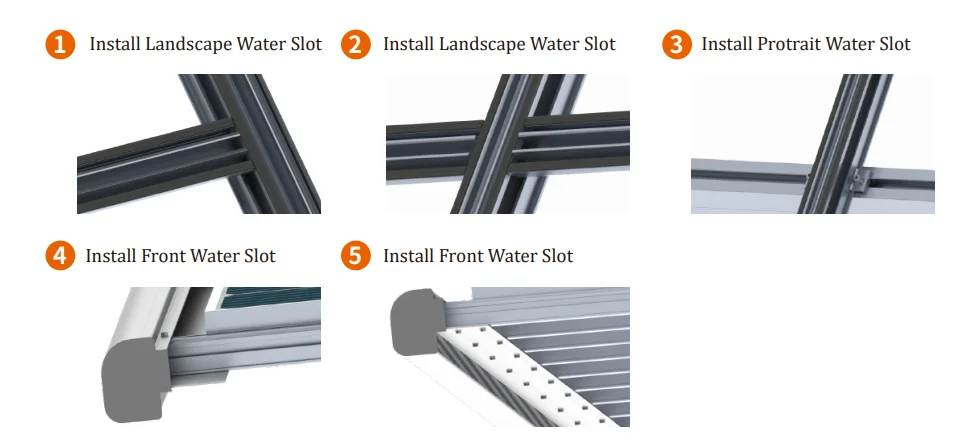 1 Install Landscape Water Slot

2 Install Landscape Water Slot

3 Install Protrait Water Slot

4 Install Front Water Slot

5 Install Front Water Slot